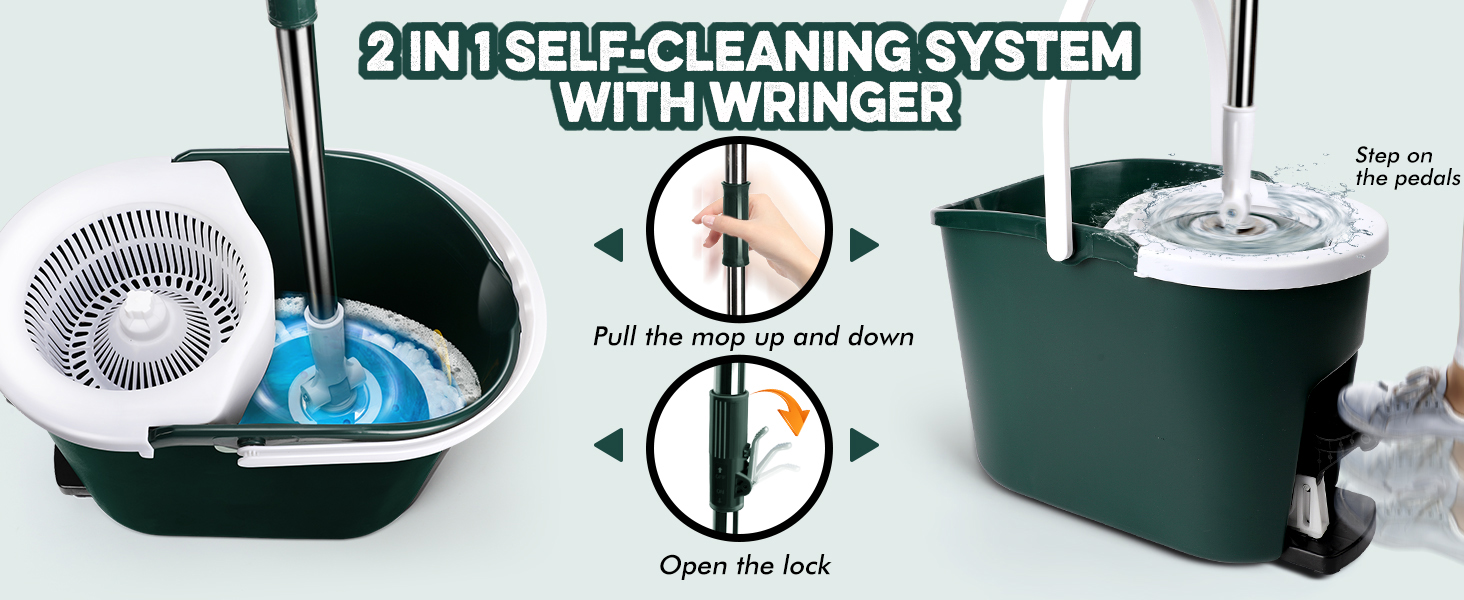 2 IN 1 SELF-CLEANING SYSTEM WITH WRINGER

Pull the mop up and down

Open the lock

Step on the pedals