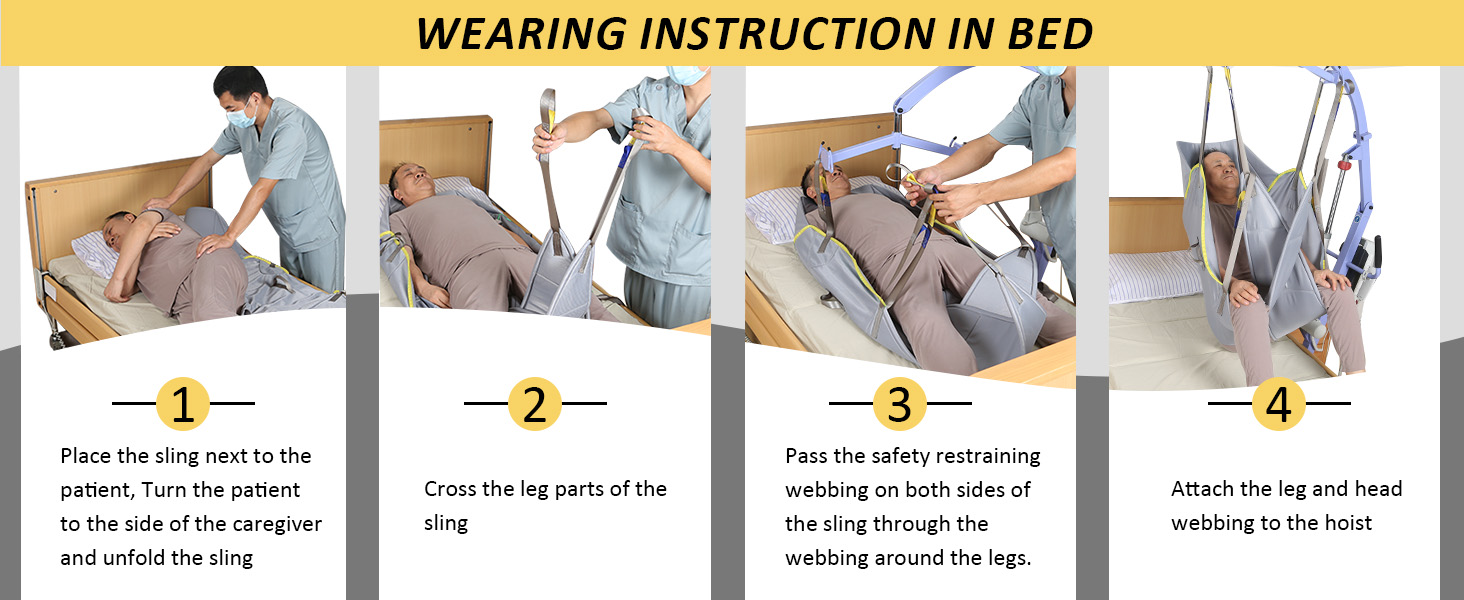 WEARING INSTRUCTION IN BED

1

Place the sling next to the patient, Turn the patient to the side of the caregiver and unfold the sling

2

Cross the leg parts of the sling

3

Pass the safety restraining webbing on both sides of the sling through the webbing around the legs.

4

Attach the leg and head webbing to the hoist