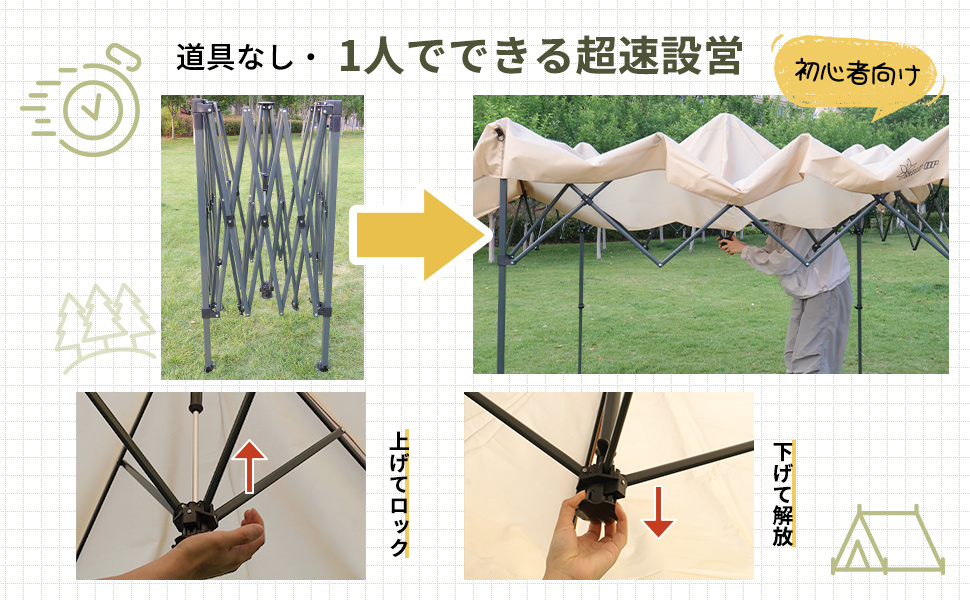 道具なし・1人でできる超速設営

初心者向け

上げてロック

下げて解放