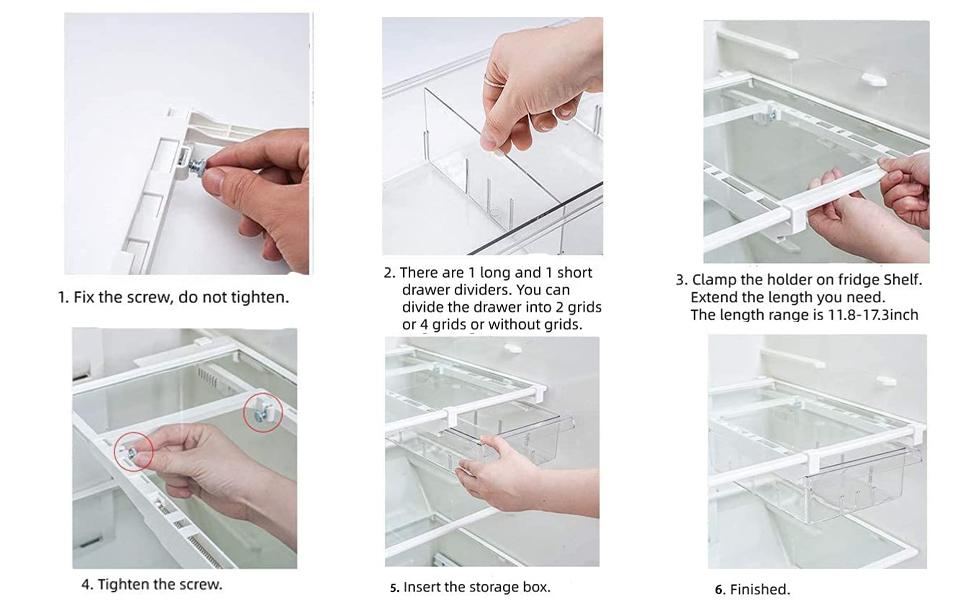 1. Fix the screw, do not tighten.

2. There are 1 long and 1 short drawer dividers. You can divide the drawer into 2 grids or 4 grids or without grids.

3. Clamp the holder on fridge Shelf. Extend the length you need. The length range is 11.8-17.3inch

4. Tighten the screw.

5. Insert the storage box.

6. Finished.