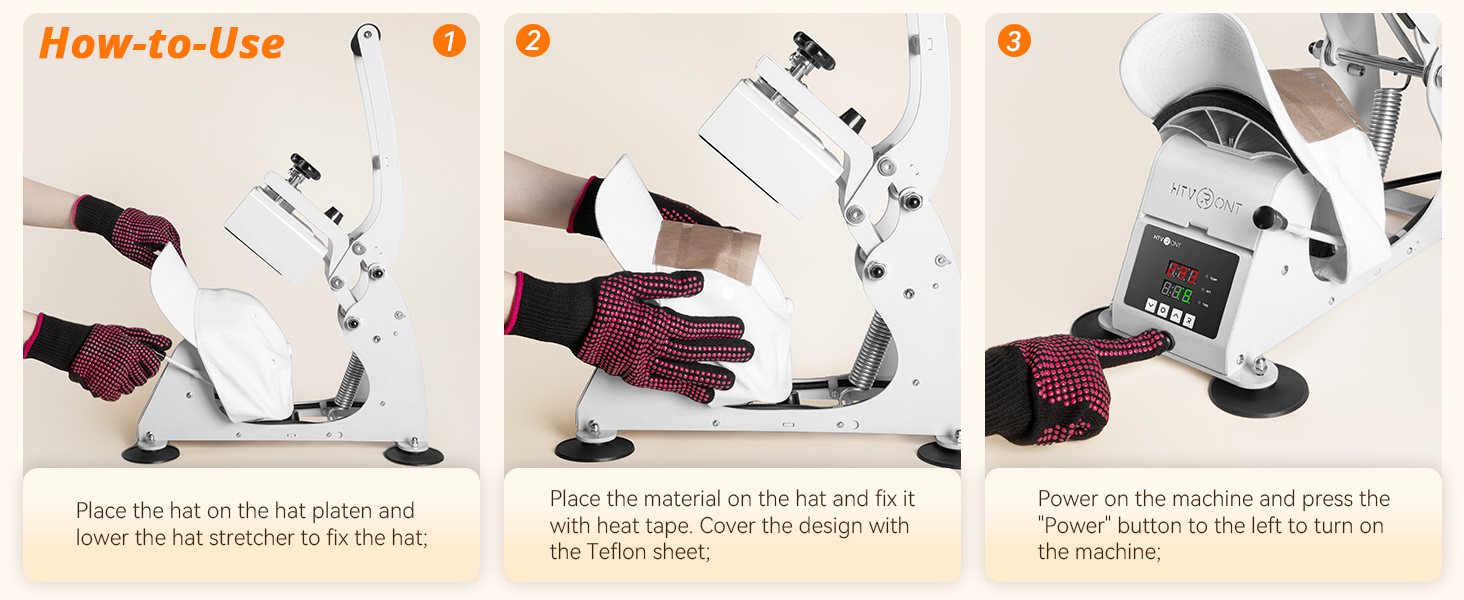 How-to-Use

1

Place the hat on the hat platen and lower the hat stretcher to fix the hat;

2

Place the material on the hat and fix it with heat tape. Cover the design with the Teflon sheet;

3

HTVRONT

HTVRONT

Power on the machine and press the "Power" button to the left to turn on the machine;