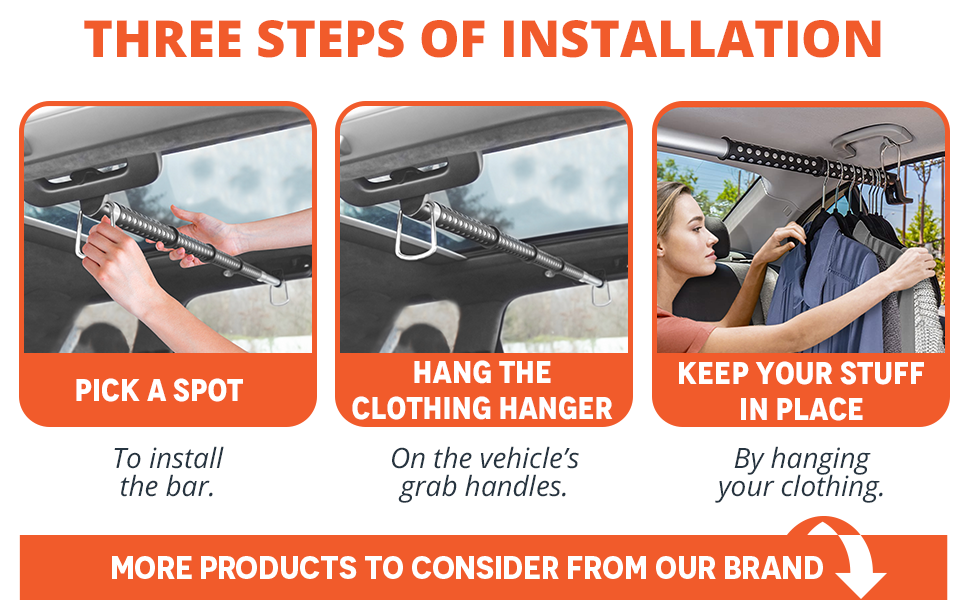 THREE STEPS OF INSTALLATION

PICK A SPOT

To install the bar.

HANG THE CLOTHING HANGER

On the vehicle's grab handles.

KEEP YOUR STUFF IN PLACE

By hanging your clothing.

MORE PRODUCTS TO CONSIDER FROM OUR BRAND