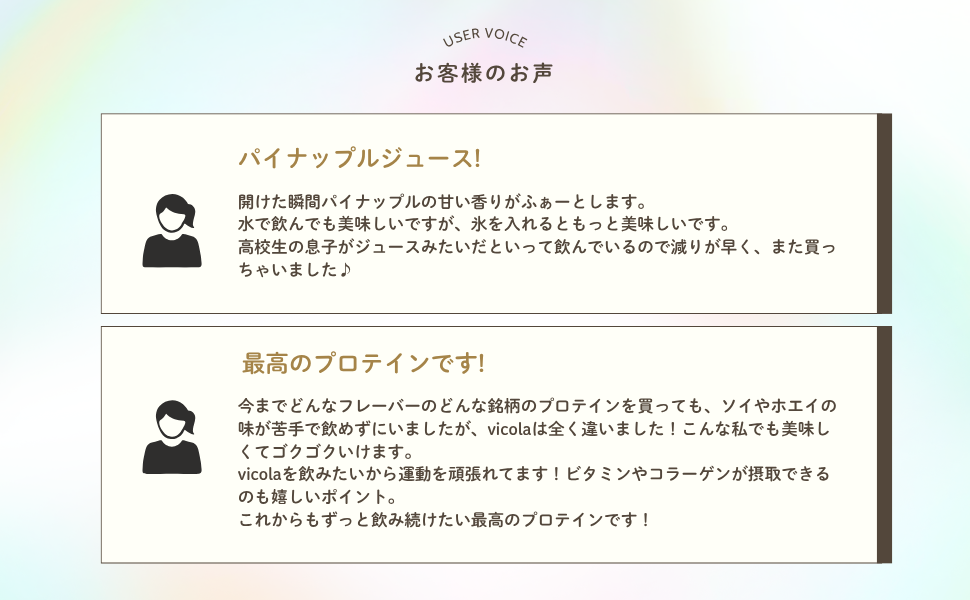 USER VOICE
お客様のお声

パイナップルジュース!

開けた瞬間パイナップルの甘い香りがふぁーとします。
水で飲んでも美味しいですが、氷を入れるともっと美味しいです。
高校生の息子がジュースみたいだといって飲んでいるので減りが早く、また買っちゃいました♪

最高のプロテインです!

今までどんなフレーバーのどんな銘柄のプロテインを買っても、ソイやホエイの味が苦手で飲めずにいましたが、vicolaは全く違いました！こんな私でも美味しくてゴクゴクいけます。
vicolaを飲みたいから運動を頑張れてます！ビタミンやコラーゲンが摂取できるのも嬉しいポイント。
これからもずっと飲み続けたい最高のプロテインです！