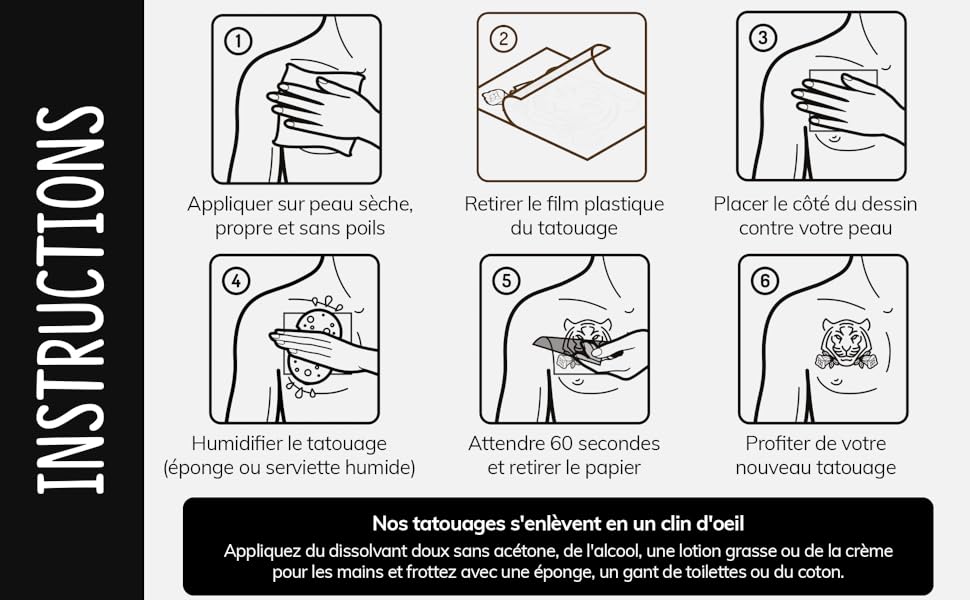 INSTRUCTIONS

1
Appliquer sur peau sèche, propre et sans poils

2
Retirer le film plastique du tatouage

3
Placer le côté du dessin contre votre peau

4
Humidifier le tatouage (éponge ou serviette humide)

5
Attendre 60 secondes et retirer le papier

6
Profiter de votre nouveau tatouage

Nos tatouages s'enlèvent en un clin d'oeil
Appliquez du dissolvant doux sans acétone, de l'alcool, une lotion grasse ou de la crème pour les mains et frottez avec une éponge, un gant de toilettes ou du coton.