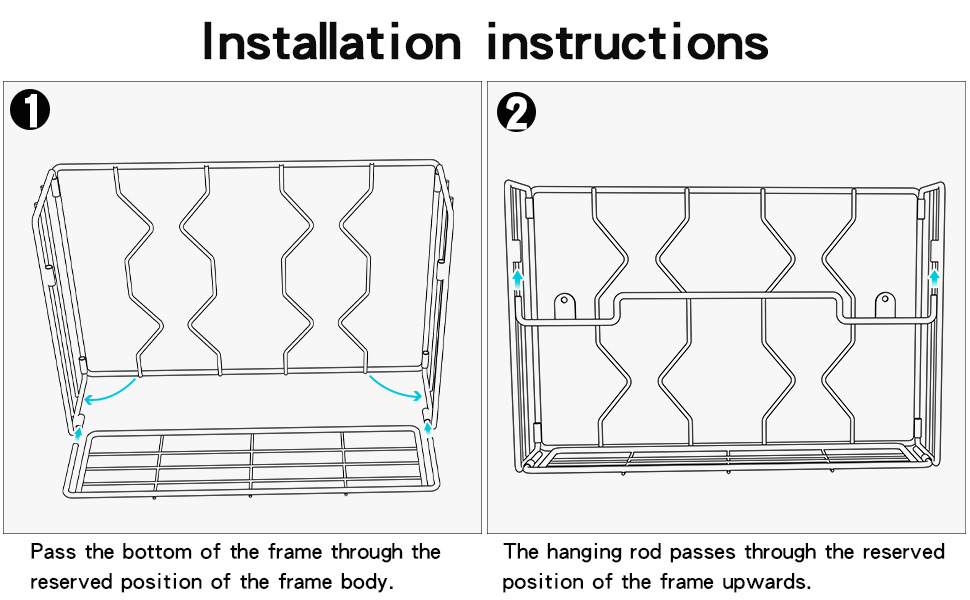 Installation instructions

1

Pass the bottom of the frame through the reserved position of the frame body.

2

The hanging rod passes through the reserved position of the frame upwards.