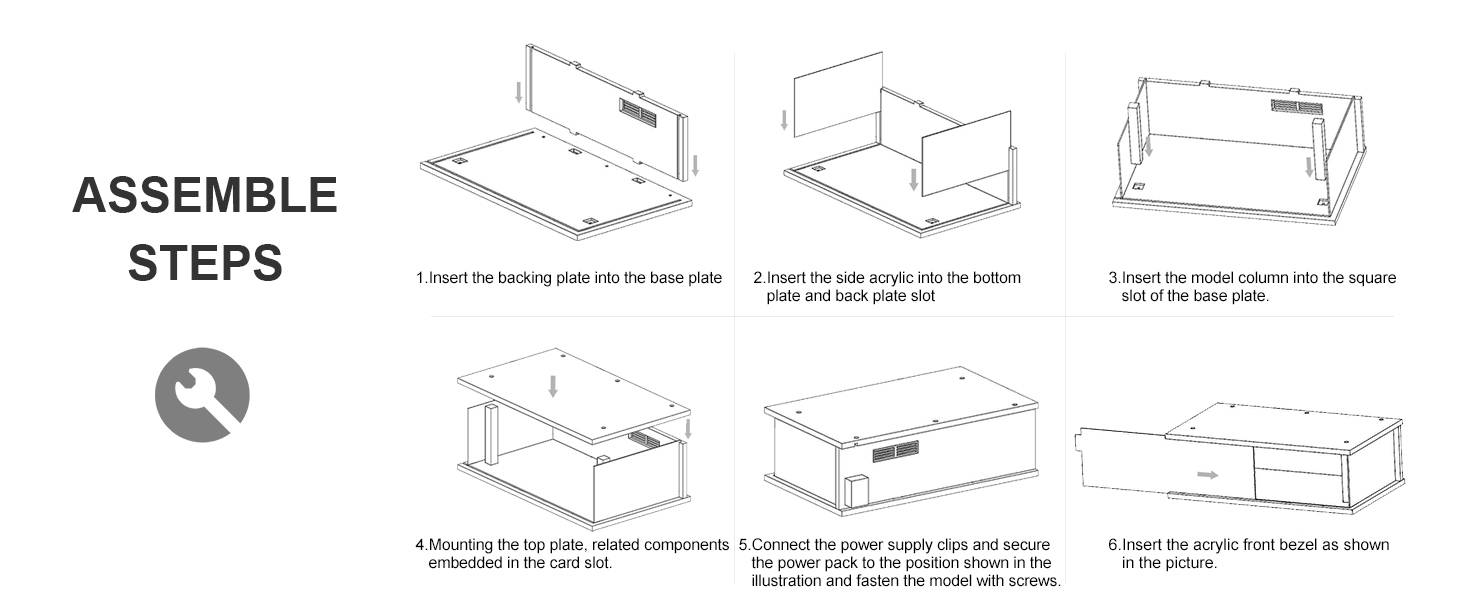 ASSEMBLE STEPS

1.Insert the backing plate into the base plate

2.Insert the side acrylic into the bottom plate and back plate slot

3.Insert the model column into the square slot of the base plate.

4.Mounting the top plate, related components embedded in the card slot.

5.Connect the power supply clips and secure the power pack to the position shown in the illustration and fasten the model with screws.

6.Insert the acrylic front bezel as shown in the picture.