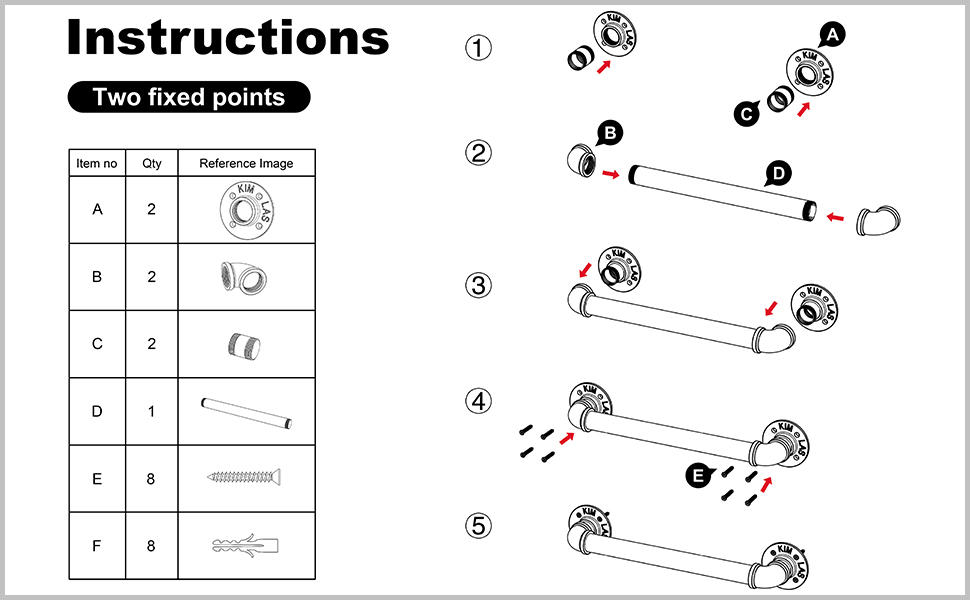 Instructions

Two fixed points

| Item no | Qty | Reference Image |
|---|---|---|
| A | 2 | KIM LAS |
| B | 2 | |
| C | 2 | |
| D | 1 | |
| E | 8 | |
| F | 8 | |

①
KIM LAS
A
KIM LAS
C

②
B
D

③
KIM LAS
KIM LAS

④
KIM LAS
KIM LAS
E

⑤
KIM LAS
KIM LAS