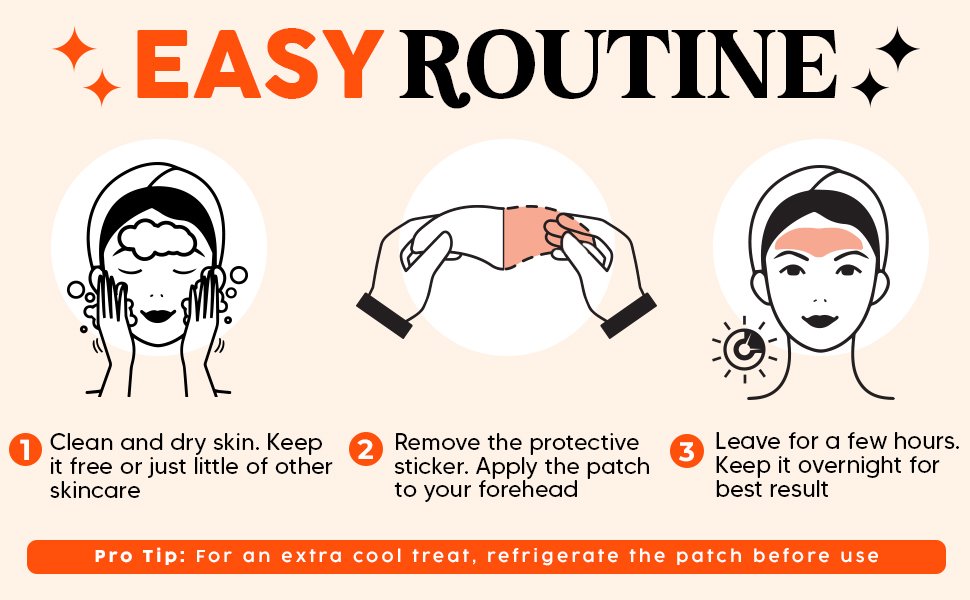 EASY ROUTINE

1 Clean and dry skin. Keep it free or just little of other skincare

2 Remove the protective sticker. Apply the patch to your forehead

3 Leave for a few hours. Keep it overnight for best result

Pro Tip: For an extra cool treat, refrigerate the patch before use