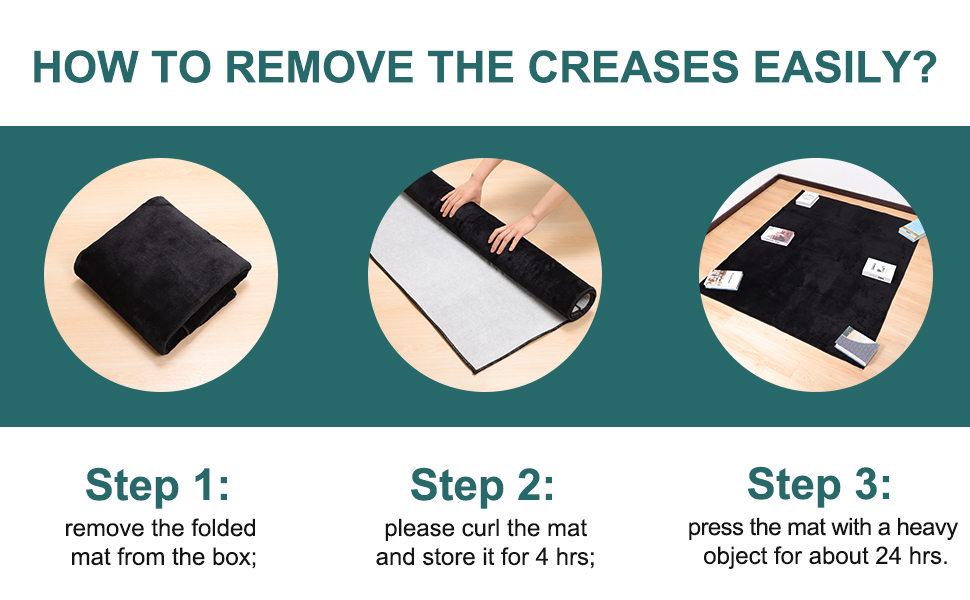 HOW TO REMOVE THE CREASES EASILY?

Step 1:
remove the folded mat from the box;

Step 2:
please curl the mat and store it for 4 hrs;

Step 3:
press the mat with a heavy object for about 24 hrs.