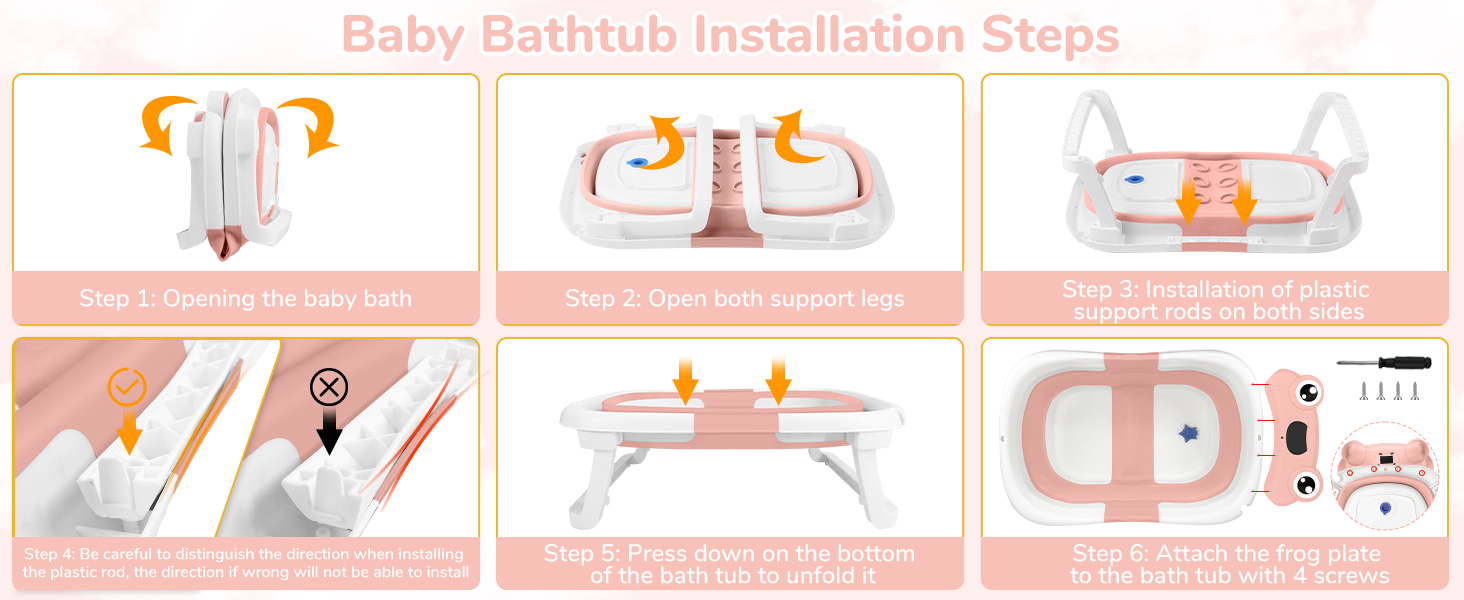 Baby Bathtub Installation Steps

Step 1: Opening the baby bath

Step 2: Open both support legs

Step 3: Installation of plastic support rods on both sides

Step 4: Be careful to distinguish the direction when installing the plastic rod, the direction if wrong will not be able to install

Step 5: Press down on the bottom of the bath tub to unfold it

Step 6: Attach the frog plate to the bath tub with 4 screws