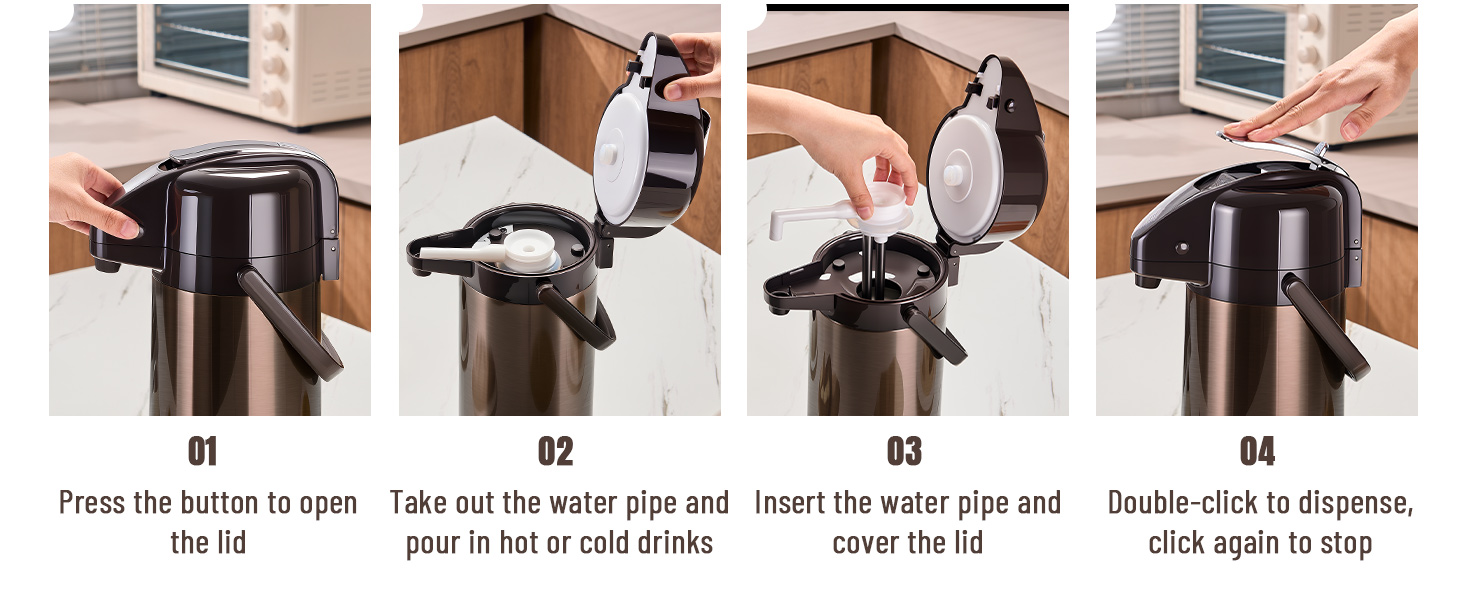 01
Press the button to open the lid

02
Take out the water pipe and pour in hot or cold drinks

03
Insert the water pipe and cover the lid

04
Double-click to dispense, click again to stop