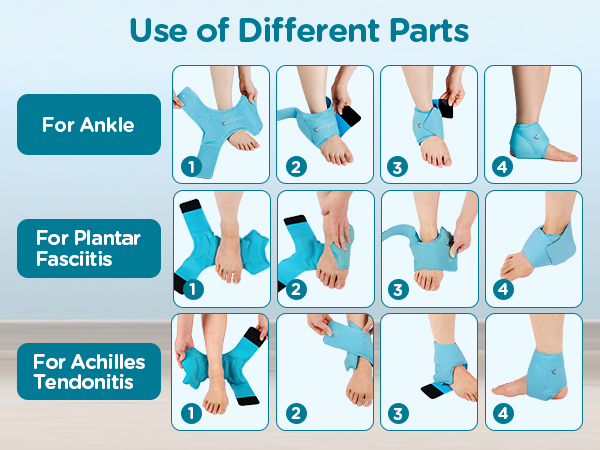 Use of Different Parts

For Ankle

1 2 3 4

For Plantar Fasciitis

1 2 3 4

For Achilles Tendonitis

1 2 3 4