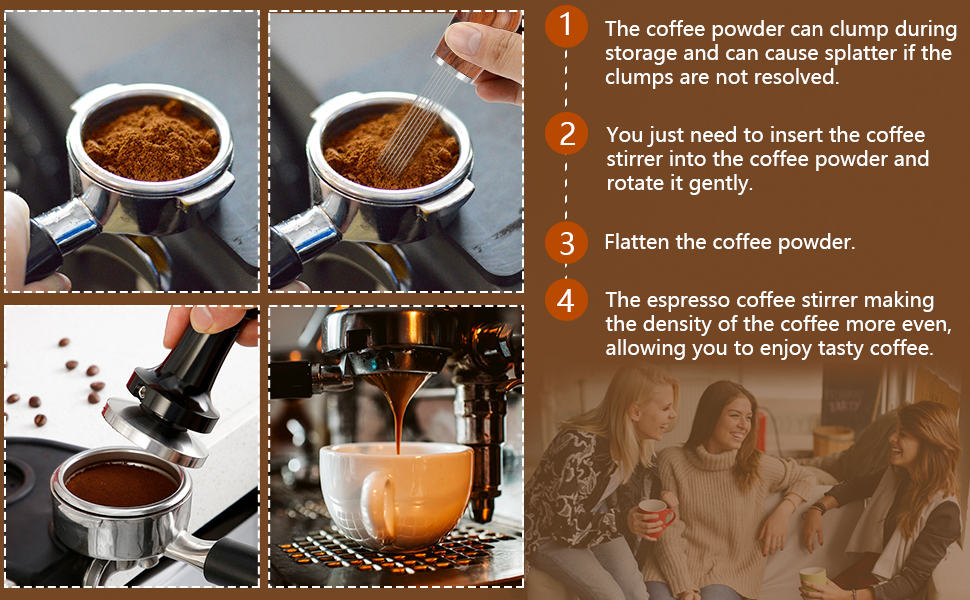 1 The coffee powder can clump during storage and can cause splatter if the clumps are not resolved.

2 You just need to insert the coffee stirrer into the coffee powder and rotate it gently.

3 Flatten the coffee powder.

4 The espresso coffee stirrer making the density of the coffee more even, allowing you to enjoy tasty coffee.