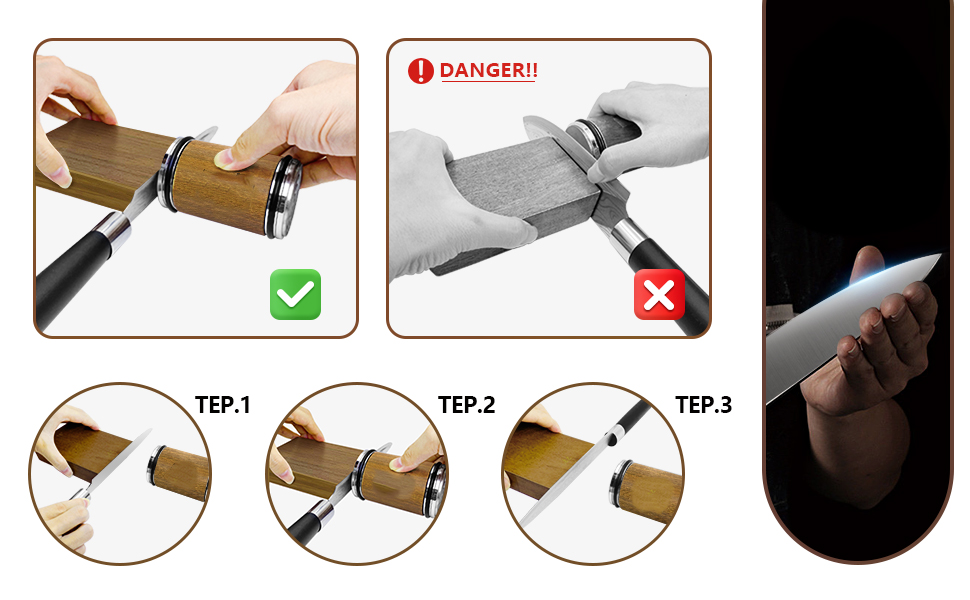 DANGER!!

TEP.1

TEP.2

TEP.3