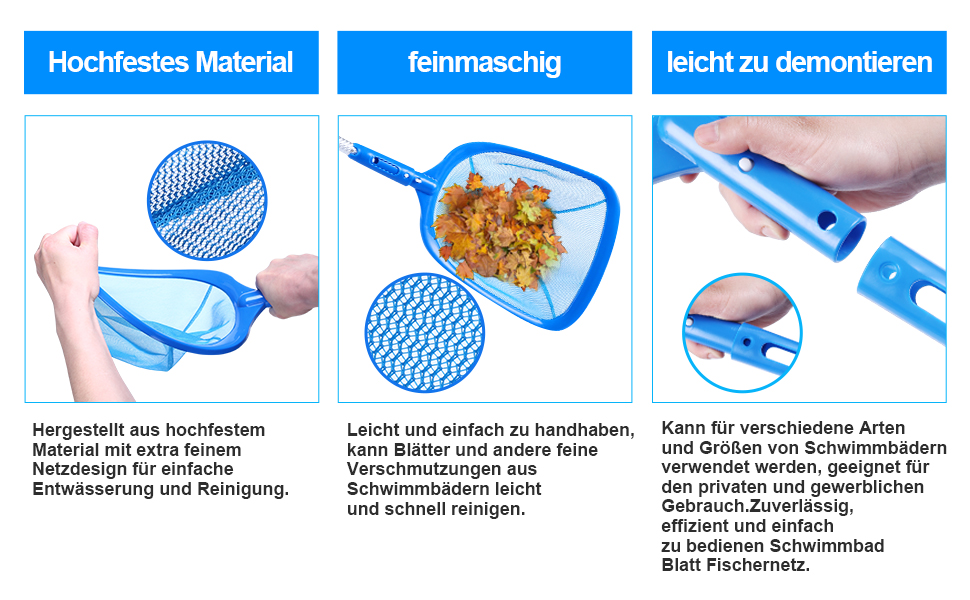 Hochfestes Material

Hergestellt aus hochfestem Material mit extra feinem Netzdesign für einfache Entwässerung und Reinigung.

feinmaschig

Leicht und einfach zu handhaben, kann Blätter und andere feine Verschmutzungen aus Schwimmbädern leicht und schnell reinigen.

leicht zu demontieren

Kann für verschiedene Arten und Größen von Schwimmbädern verwendet werden, geeignet für den privaten und gewerblichen Gebrauch.Zuverlässig, effizient und einfach zu bedienen Schwimmbad Blatt Fischernetz.