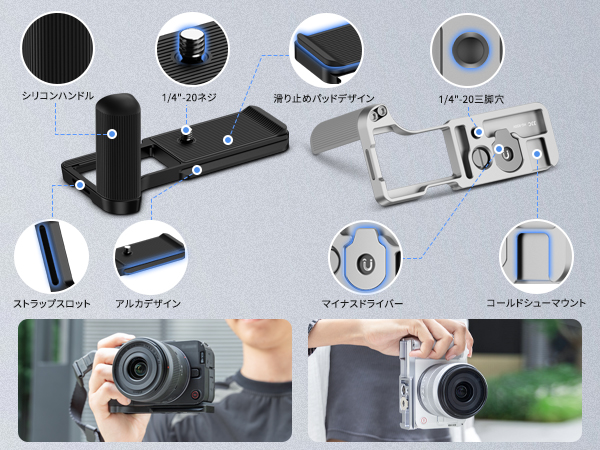 シリコンハンドル

1/4"-20ネジ

滑り止めパッドデザイン

1/4"-20三脚穴

ストラップスロット

アルカデザイン

マイナスドライバー

コールドシューマウント