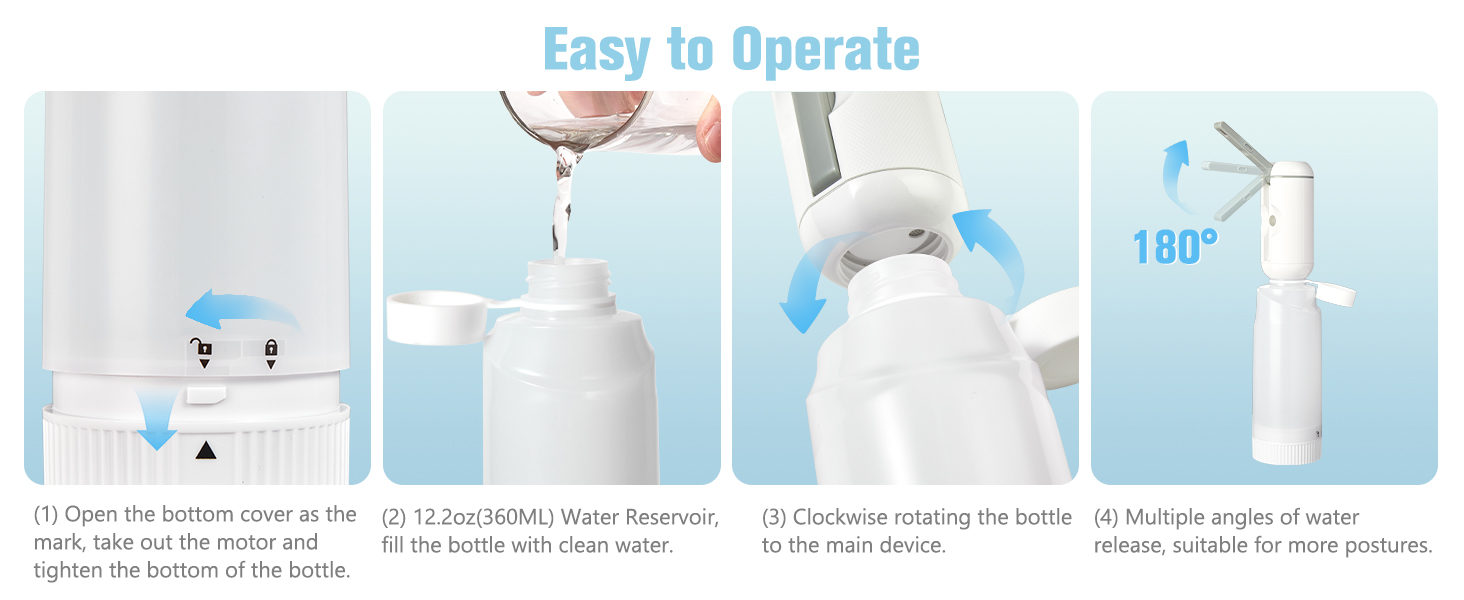 Easy to Operate

180°

(1) Open the bottom cover as the mark, take out the motor and tighten the bottom of the bottle.

(2) 12.2oz(360ML) Water Reservoir, fill the bottle with clean water.

(3) Clockwise rotating the bottle to the main device.

(4) Multiple angles of water release, suitable for more postures.