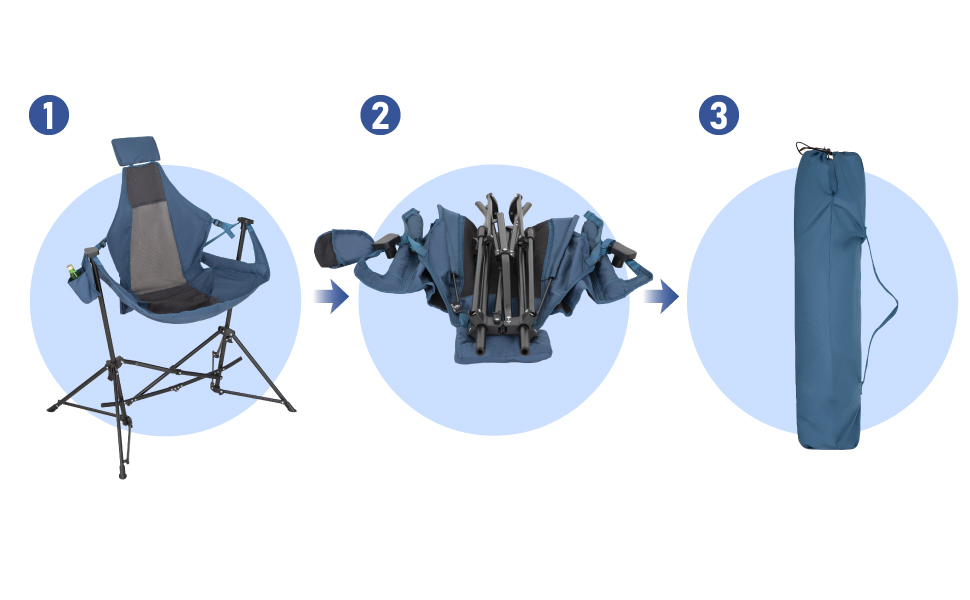 1

2

3