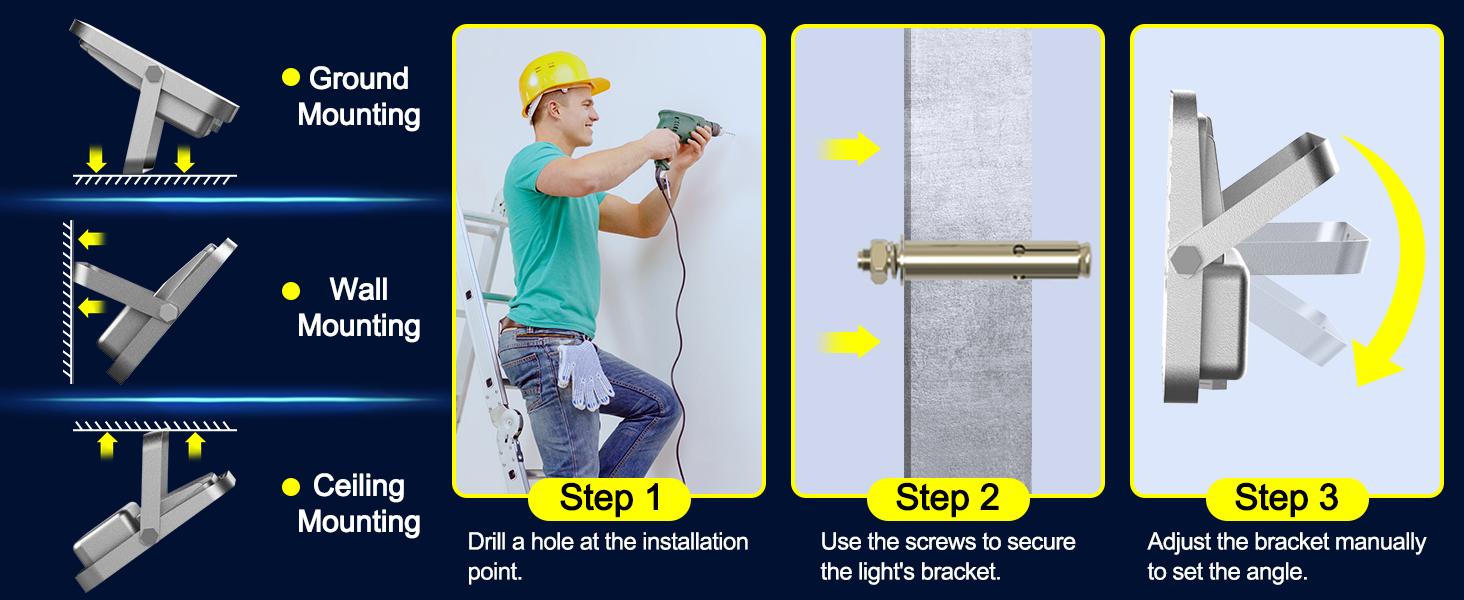 Ground Mounting

Wall Mounting

Ceiling Mounting

Step 1

Drill a hole at the installation point.

Step 2

Use the screws to secure the light's bracket.

Step 3

Adjust the bracket manually to set the angle.