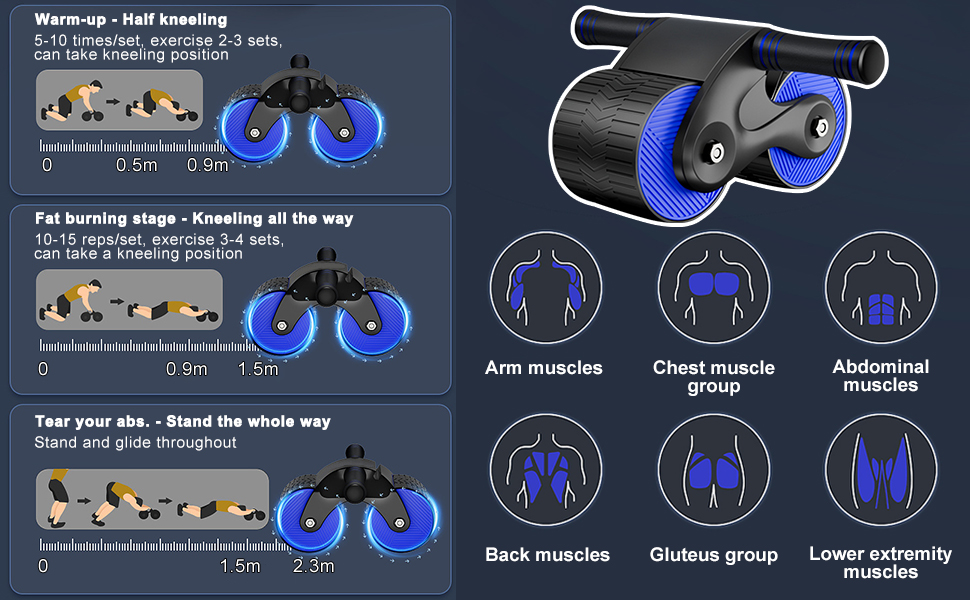 Warm-up - Half kneeling
5-10 times/set, exercise 2-3 sets, can take kneeling position

0 0.5m 0.9m

Fat burning stage - Kneeling all the way
10-15 reps/set, exercise 3-4 sets, can take a kneeling position

0 0.9m 1.5m

Tear your abs. - Stand the whole way
Stand and glide throughout

0 1.5m 2.3m

Arm muscles

Chest muscle group

Abdominal muscles

Back muscles

Gluteus group

Lower extremity muscles