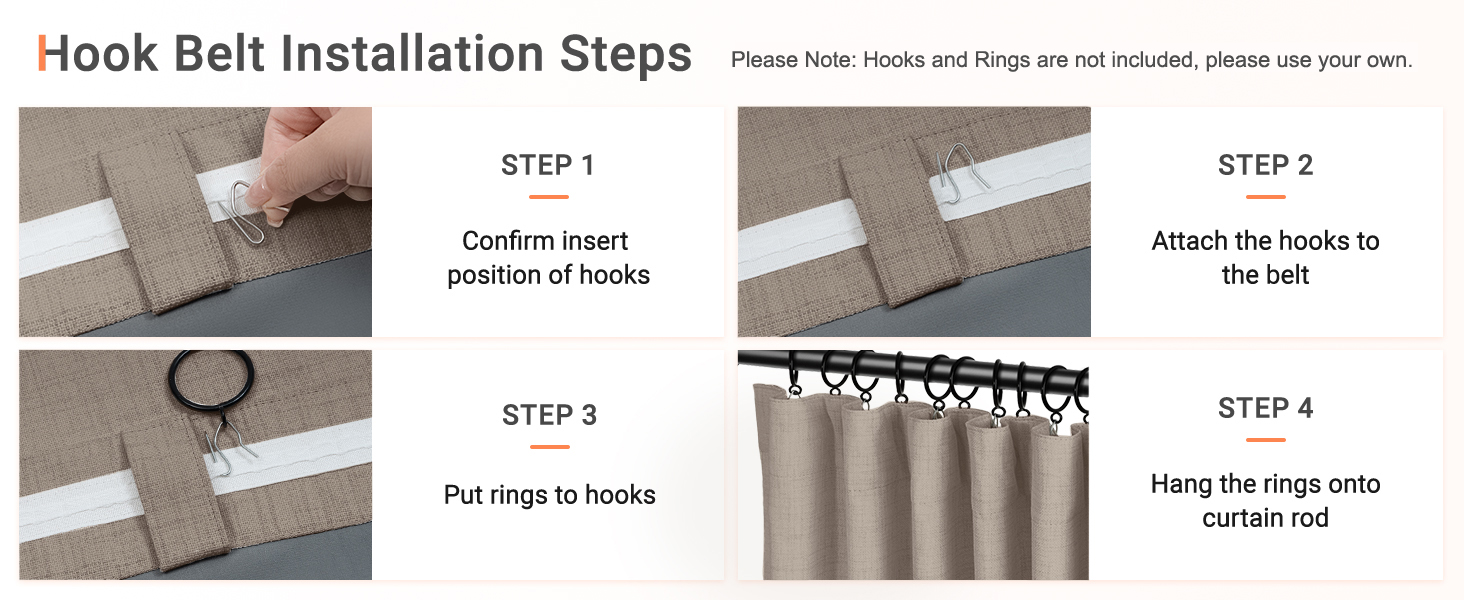 Hook Belt Installation Steps

Please Note: Hooks and Rings are not included, please use your own.

STEP 1

Confirm insert position of hooks

STEP 2

Attach the hooks to the belt

STEP 3

Put rings to hooks

STEP 4

Hang the rings onto curtain rod