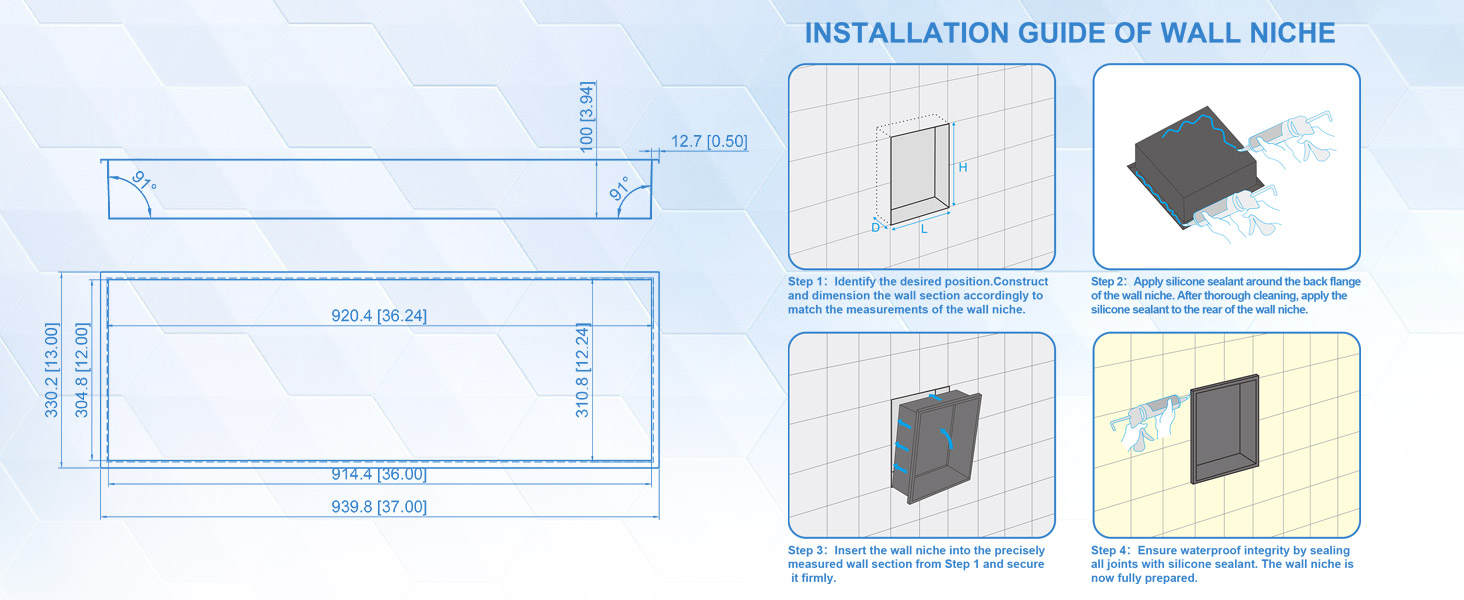 100 [3.94]
12.7 [0.50]
91°
91°
330.2 [13.00]
304.8 [12.00]
920.4 [36.24]
310.8 [12.24]
914.4 [36.00]
939.8 [37.00]

INSTALLATION GUIDE OF WALL NICHE

H
D
L

Step 1: Identify the desired position.Construct and dimension the wall section accordingly to match the measurements of the wall niche.

Step 2: Apply silicone sealant around the back flange of the wall niche. After thorough cleaning, apply the silicone sealant to the rear of the wall niche.

Step 3: Insert the wall niche into the precisely measured wall section from Step 1 and secure it firmly.

Step 4: Ensure waterproof integrity by sealing all joints with silicone sealant. The wall niche is now fully prepared.