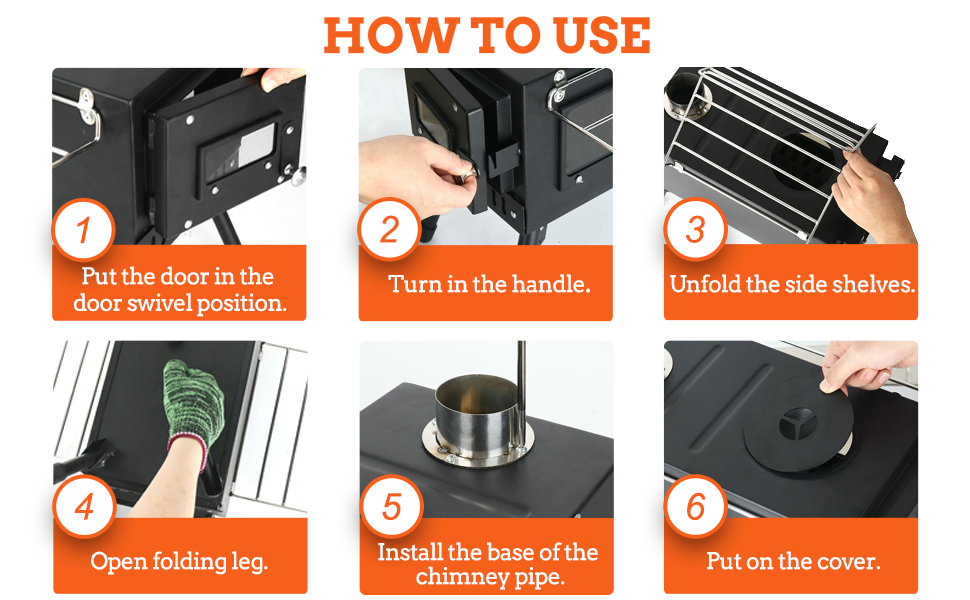 HOW TO USE

1
Put the door in the door swivel position.

2
Turn in the handle.

3
Unfold the side shelves.

4
Open folding leg.

5
Install the base of the chimney pipe.

6
Put on the cover.