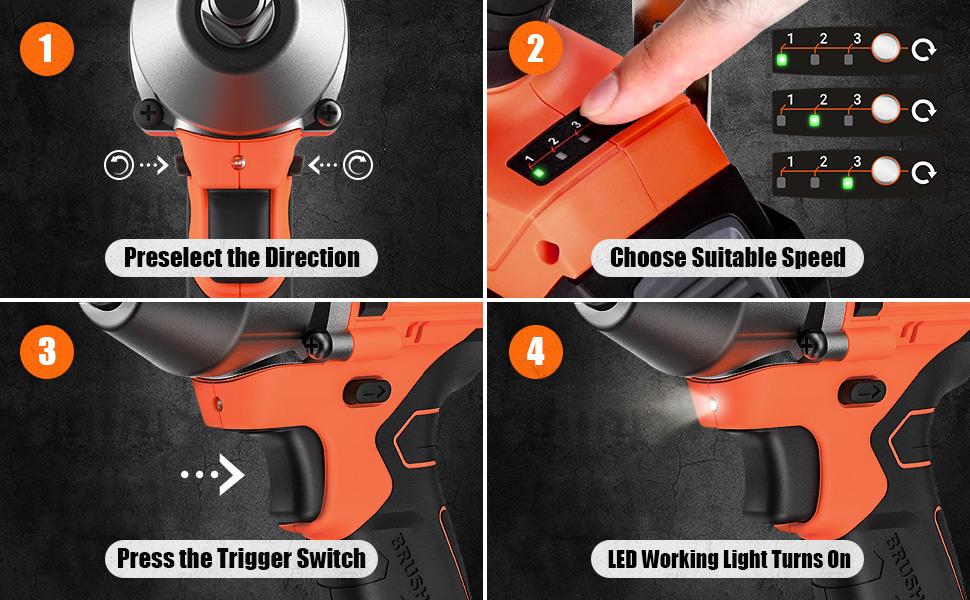 1

Preselect the Direction

2

1 2 3

1 2 3

1 2 3

1 2 3

Choose Suitable Speed

3

BRUSH

Press the Trigger Switch

4

BRUSH

LED Working Light Turns On