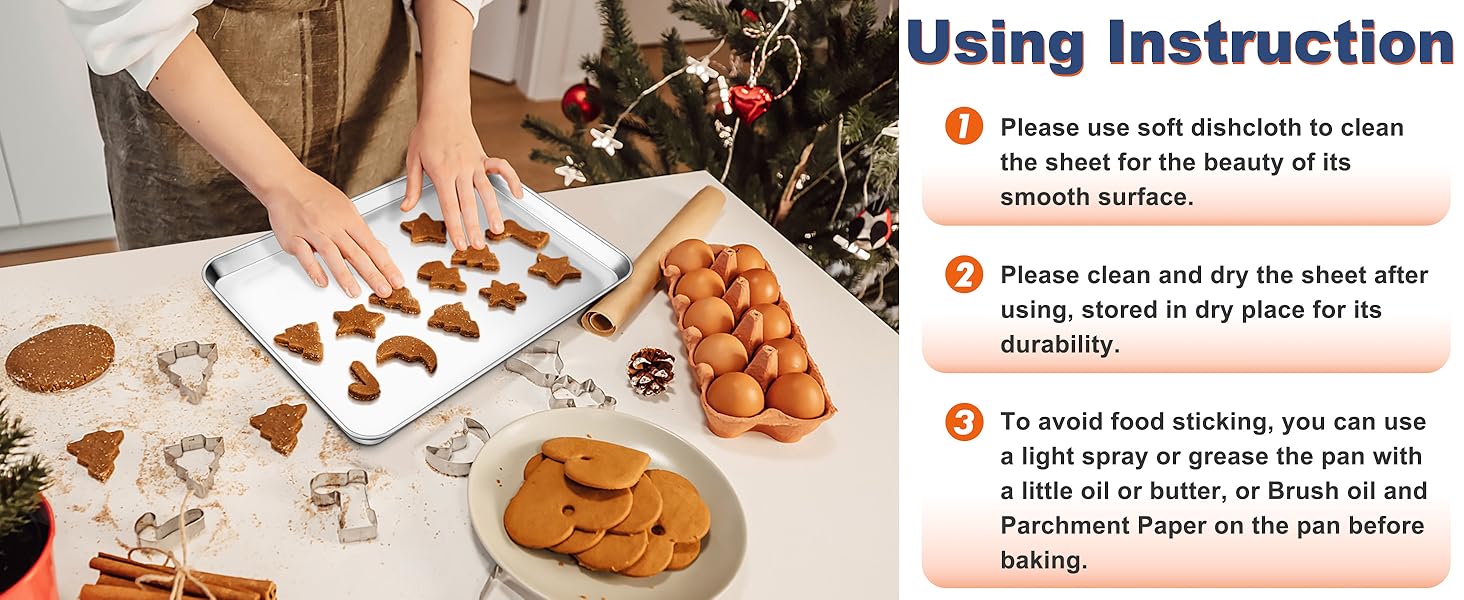 Using Instruction

1 Please use soft dishcloth to clean the sheet for the beauty of its smooth surface.

2 Please clean and dry the sheet after using, stored in dry place for its durability.

3 To avoid food sticking, you can use a light spray or grease the pan with a little oil or butter, or Brush oil and Parchment Paper on the pan before baking.