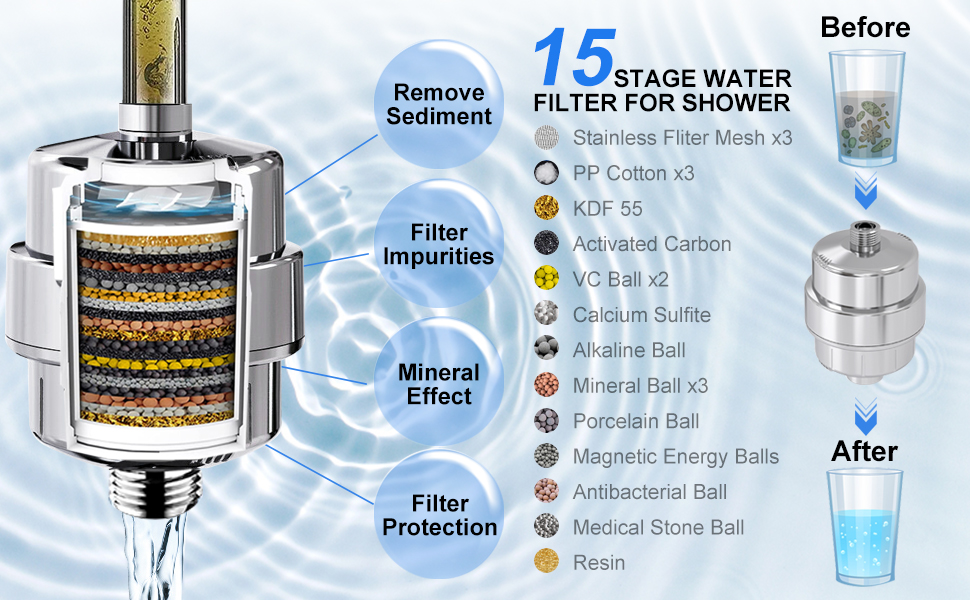 Remove Sediment

Filter Impurities

Mineral Effect

Filter Protection

15 STAGE WATER FILTER FOR SHOWER

Stainless Fliter Mesh x3
PP Cotton x3
KDF 55
Activated Carbon
VC Ball x2
Calcium Sulfite
Alkaline Ball
Mineral Ball x3
Porcelain Ball
Magnetic Energy Balls
Antibacterial Ball
Medical Stone Ball
Resin

Before

After