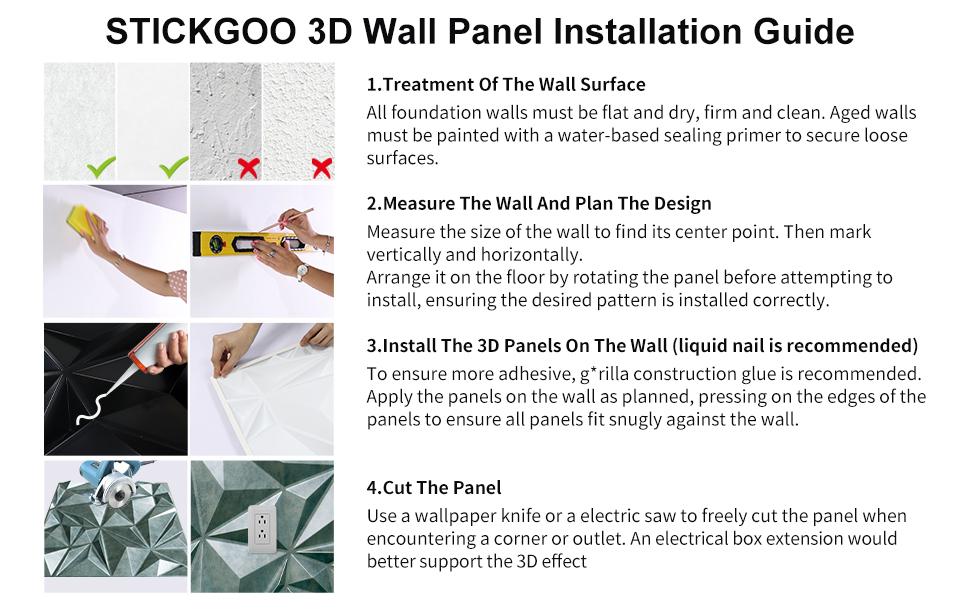 STICKGOO 3D Wall Panel Installation Guide

1.Treatment Of The Wall Surface
All foundation walls must be flat and dry, firm and clean. Aged walls must be painted with a water-based sealing primer to secure loose surfaces.

2.Measure The Wall And Plan The Design
Measure the size of the wall to find its center point. Then mark vertically and horizontally.
Arrange it on the floor by rotating the panel before attempting to install, ensuring the desired pattern is installed correctly.

3.Install The 3D Panels On The Wall (liquid nail is recommended)
To ensure more adhesive, g*rilla construction glue is recommended. Apply the panels on the wall as planned, pressing on the edges of the panels to ensure all panels fit snugly against the wall.

4.Cut The Panel
Use a wallpaper knife or a electric saw to freely cut the panel when encountering a corner or outlet. An electrical box extension would better support the 3D effect