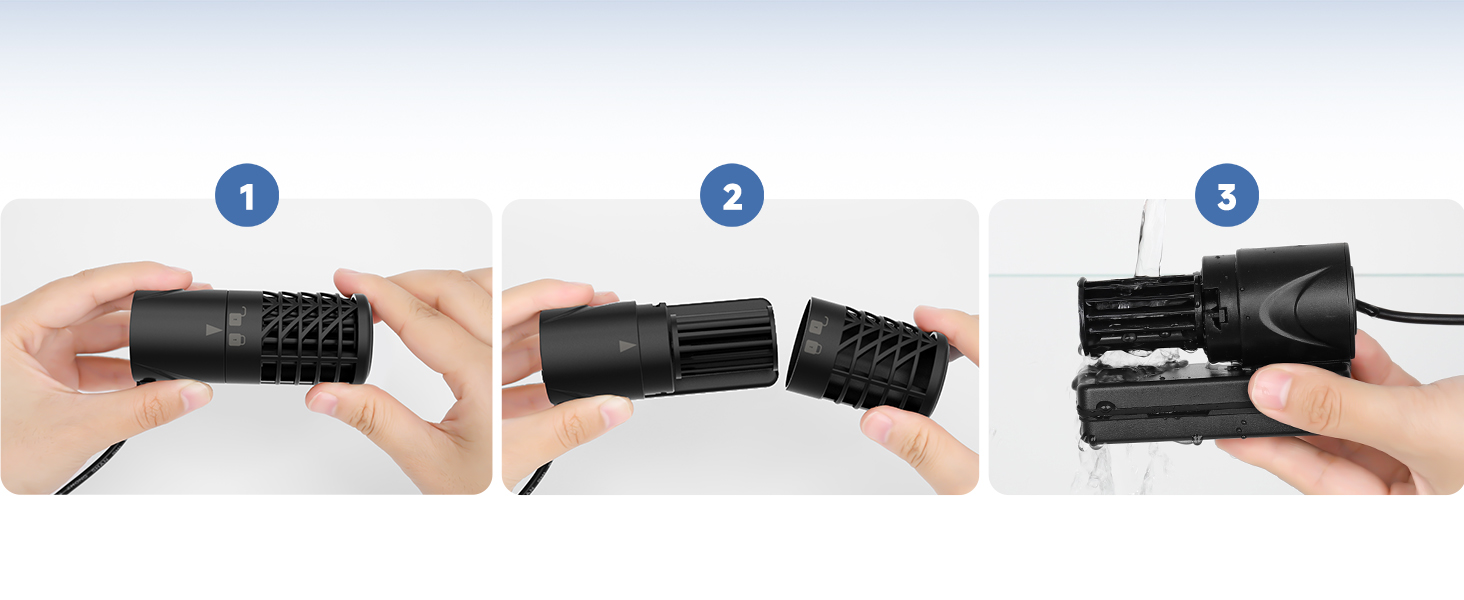 1

2

3