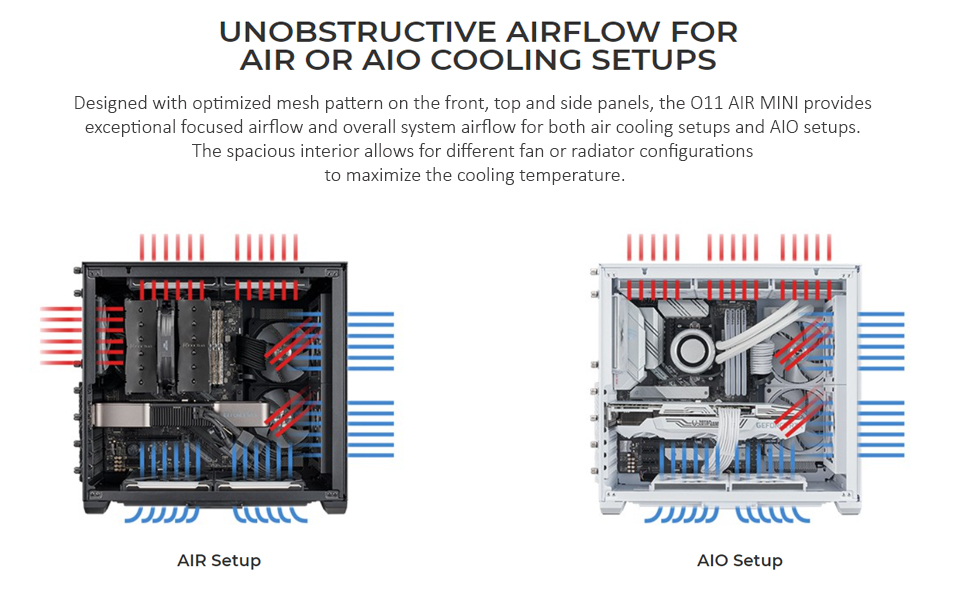 UNOBSTRUCTIVE AIRFLOW FOR AIR OR AIO COOLING SETUPS

Designed with optimized mesh pattern on the front, top and side panels, the O11 AIR MINI provides exceptional focused airflow and overall system airflow for both air cooling setups and AIO setups. The spacious interior allows for different fan or radiator configurations to maximize the cooling temperature.

AIR Setup

AIO Setup