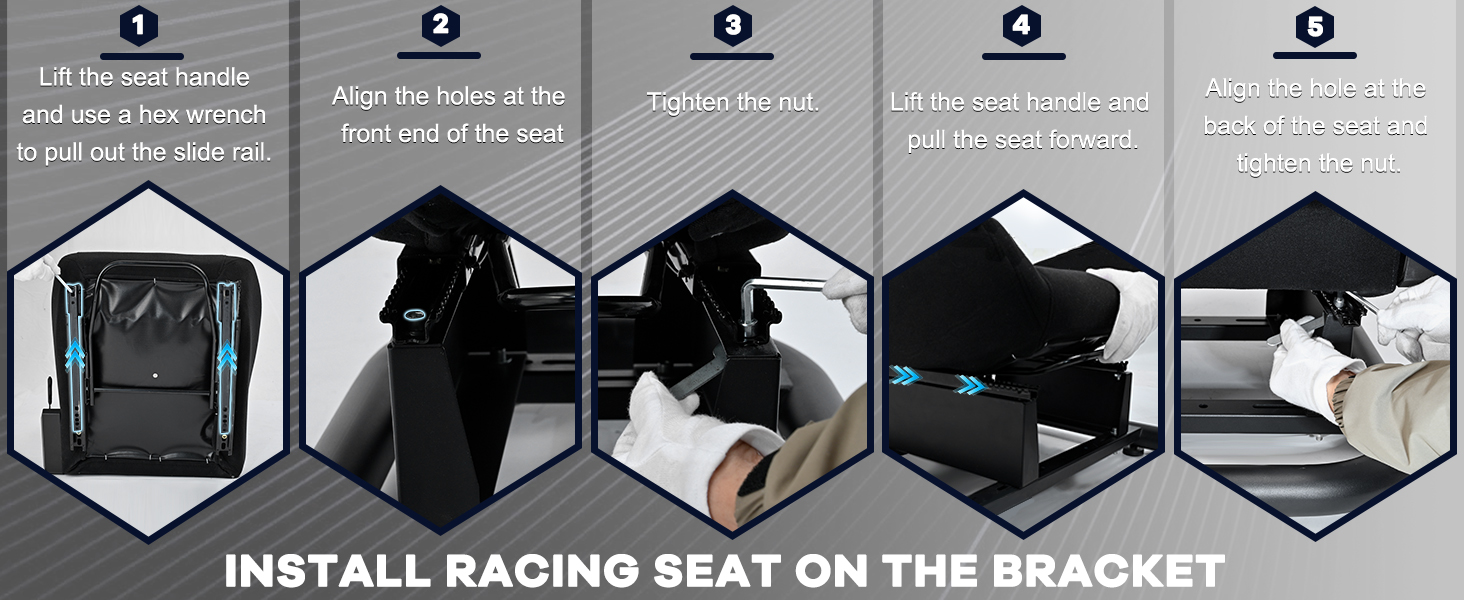 1
Lift the seat handle and use a hex wrench to pull out the slide rail.

2
Align the holes at the front end of the seat

3
Tighten the nut.

4
Lift the seat handle and pull the seat forward.

5
Align the hole at the back of the seat and tighten the nut.

INSTALL RACING SEAT ON THE BRACKET