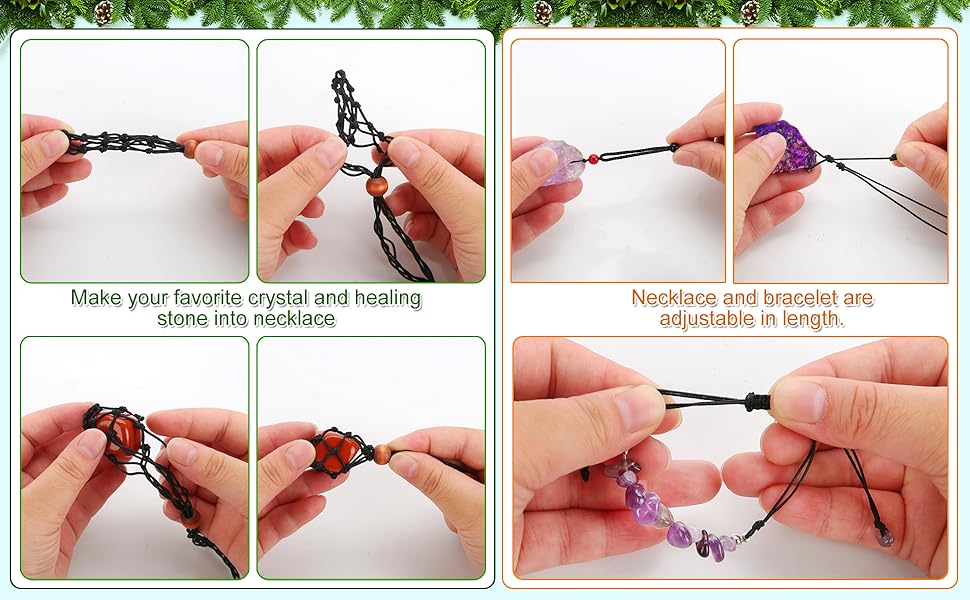 Make your favorite crystal and healing stone into necklace

Necklace and bracelet are adjustable in length.