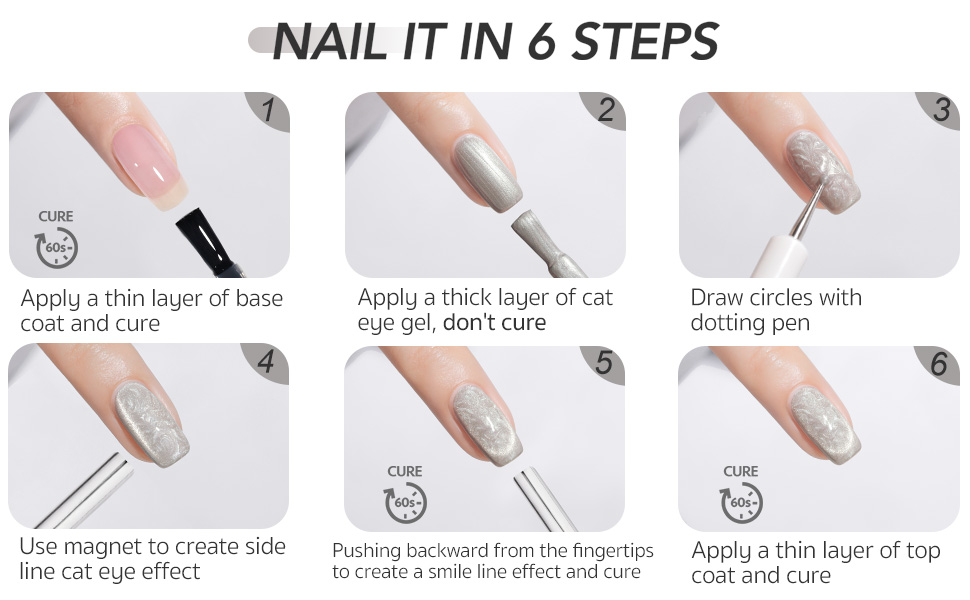 NAIL IT IN 6 STEPS

1

CURE
60s

Apply a thin layer of base coat and cure

2

Apply a thick layer of cat eye gel, don't cure

3

Draw circles with dotting pen

4

Use magnet to create side line cat eye effect

5

CURE
60s

Pushing backward from the fingertips to create a smile line effect and cure

6

CURE
60s

Apply a thin layer of top coat and cure