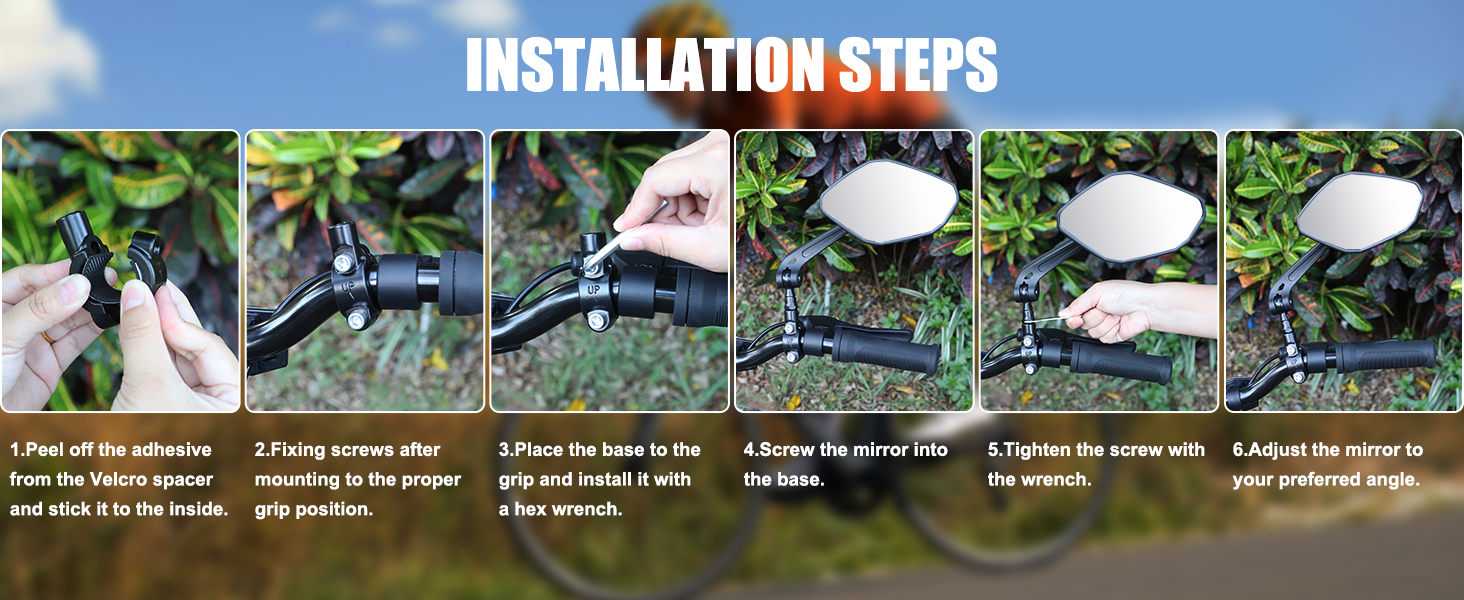 INSTALLATION STEPS

UP

UP

1.Peel off the adhesive from the Velcro spacer and stick it to the inside.

2.Fixing screws after mounting to the proper grip position.

3.Place the base to the grip and install it with a hex wrench.

4.Screw the mirror into the base.

5.Tighten the screw with the wrench.

6.Adjust the mirror to your preferred angle.