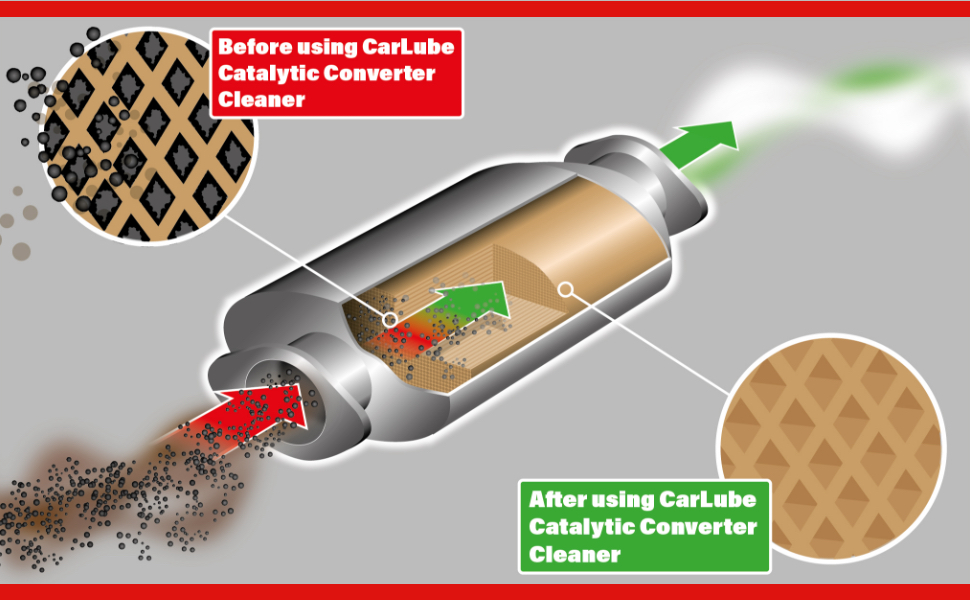 Before using CarLube Catalytic Converter Cleaner

After using CarLube Catalytic Converter Cleaner