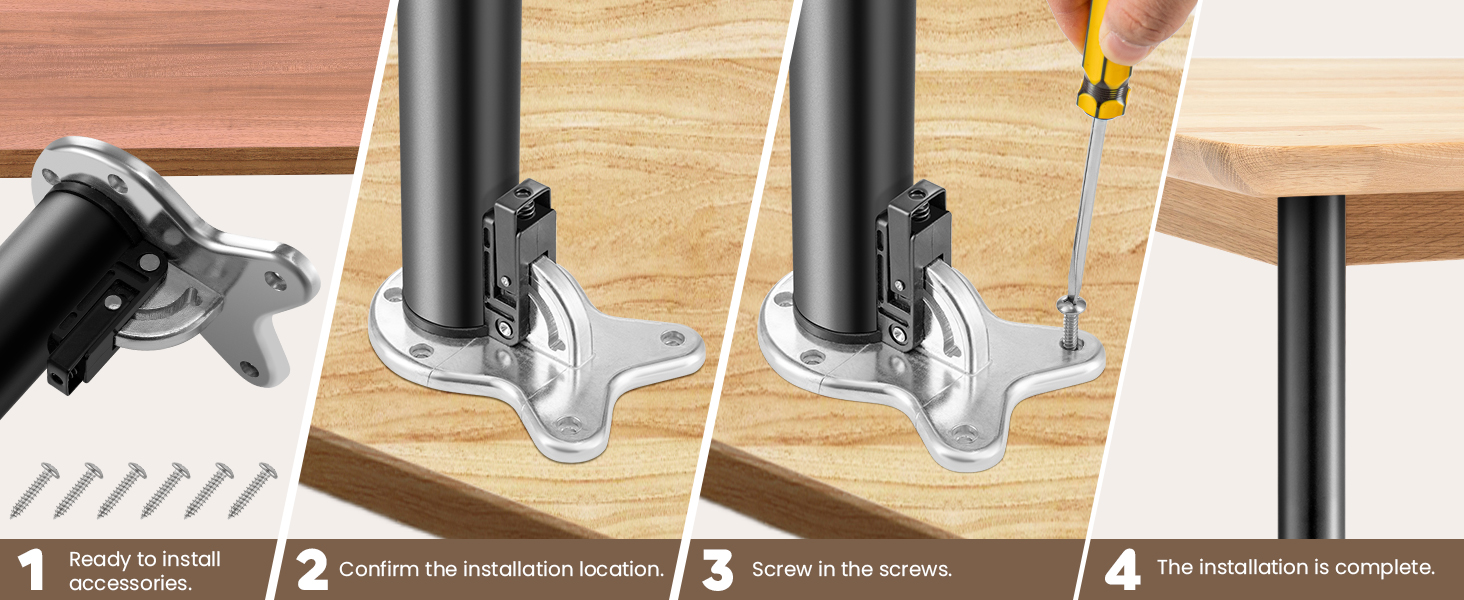 1 Ready to install accessories.

2 Confirm the installation location.

3 Screw in the screws.

4 The installation is complete.