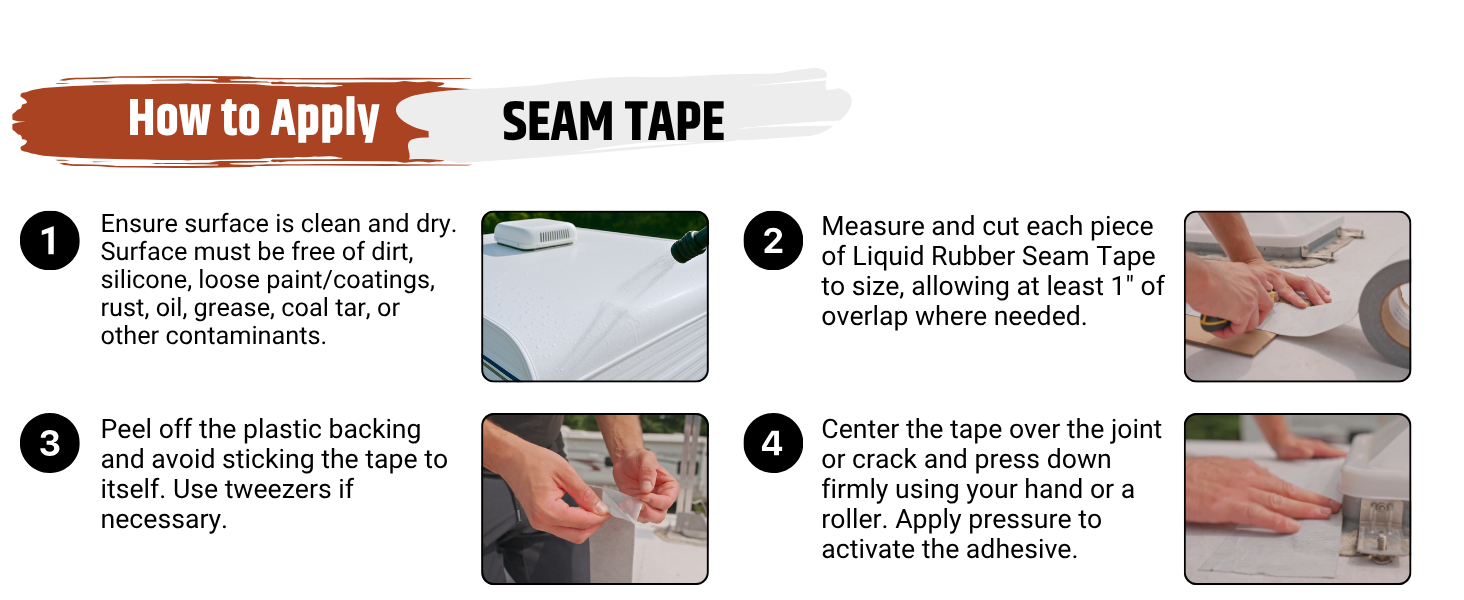 How to Apply SEAM TAPE

1 Ensure surface is clean and dry. Surface must be free of dirt, silicone, loose paint/coatings, rust, oil, grease, coal tar, or other contaminants.

2 Measure and cut each piece of Liquid Rubber Seam Tape to size, allowing at least 1" of overlap where needed.

3 Peel off the plastic backing and avoid sticking the tape to itself. Use tweezers if necessary.

4 Center the tape over the joint or crack and press down firmly using your hand or a roller. Apply pressure to activate the adhesive.