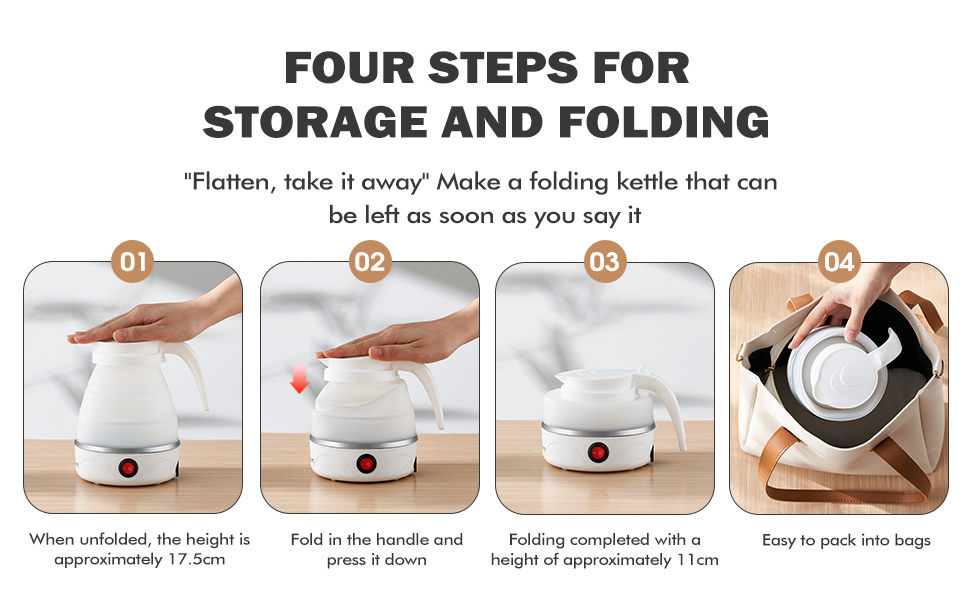 FOUR STEPS FOR STORAGE AND FOLDING

"Flatten, take it away" Make a folding kettle that can be left as soon as you say it

01

When unfolded, the height is approximately 17.5cm

02

Fold in the handle and press it down

03

Folding completed with a height of approximately 11cm

04

Easy to pack into bags