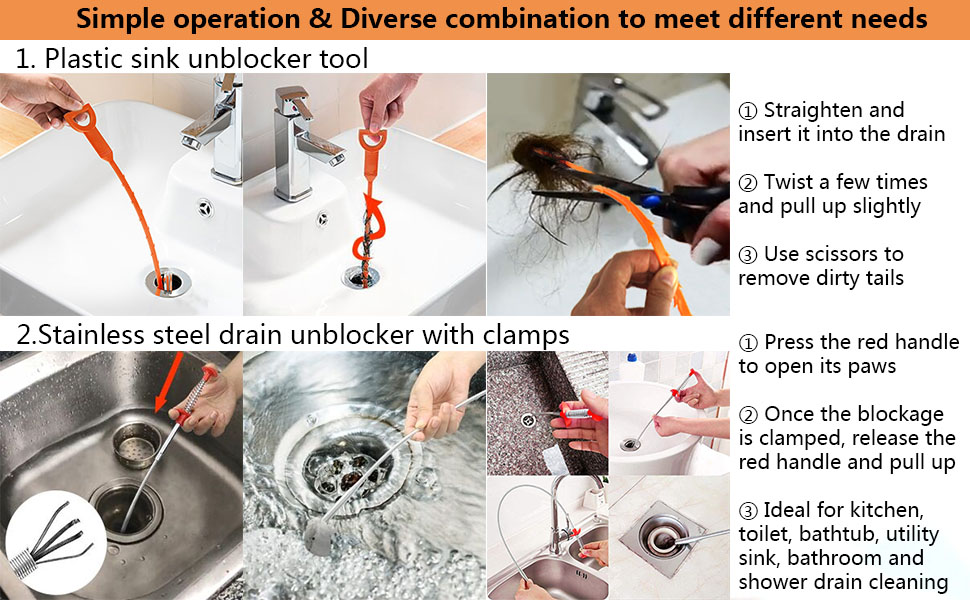 Simple operation & Diverse combination to meet different needs

1. Plastic sink unblocker tool

① Straighten and insert it into the drain

② Twist a few times and pull up slightly

③ Use scissors to remove dirty tails

2.Stainless steel drain unblocker with clamps

① Press the red handle to open its paws

② Once the blockage is clamped, release the red handle and pull up

③ Ideal for kitchen, toilet, bathtub, utility sink, bathroom and shower drain cleaning