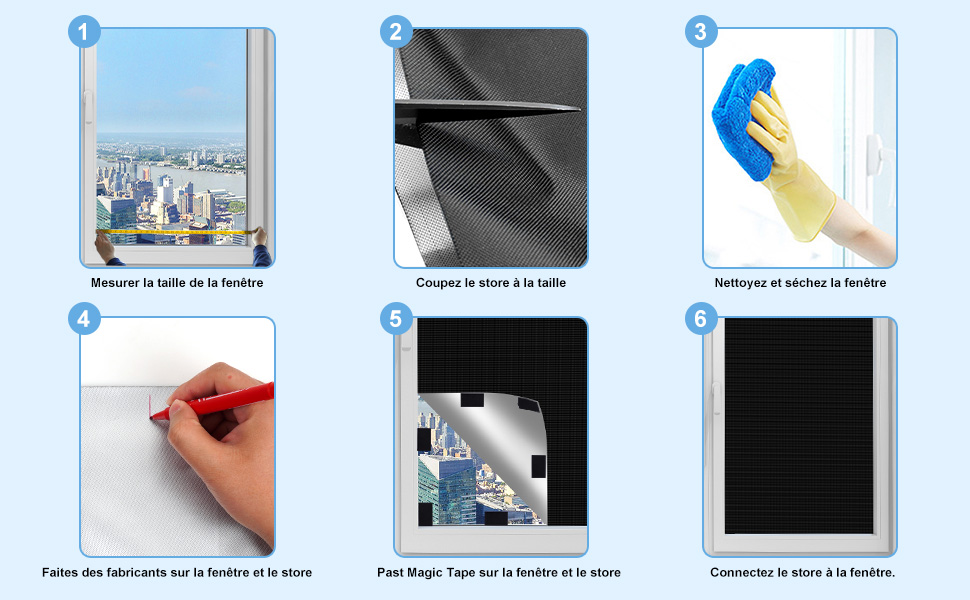 1
Mesurer la taille de la fenêtre

2
Coupez le store à la taille

3
Nettoyez et séchez la fenêtre

4
Faites des fabricants sur la fenêtre et le store

5
Past Magic Tape sur la fenêtre et le store

6
Connectez le store à la fenêtre.