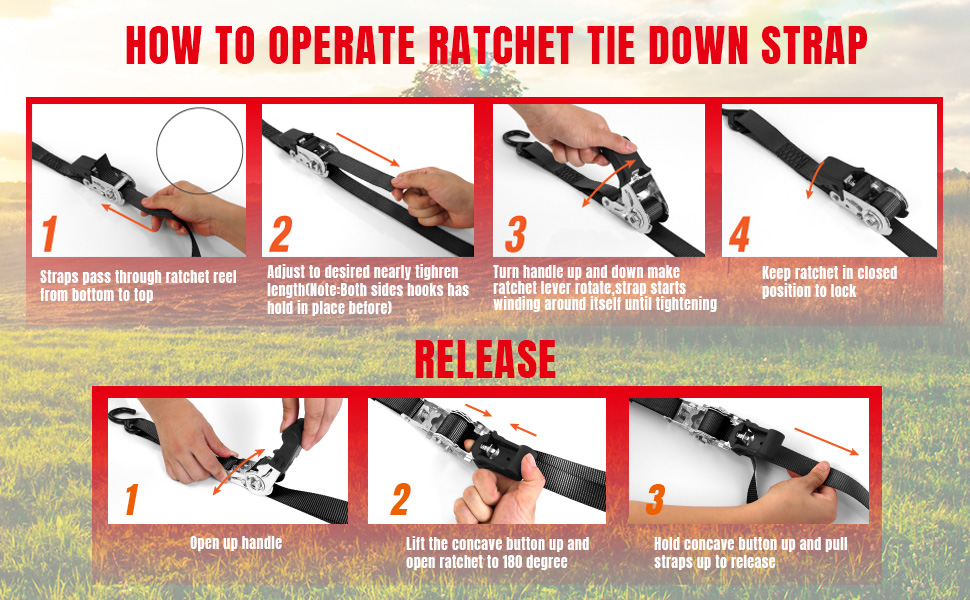 HOW TO OPERATE RATCHET TIE DOWN STRAP

1
Straps pass through ratchet reel from bottom to top

2
Adjust to desired nearly tighren length(Note:Both sides hooks has hold in place before)

3
Turn handle up and down make ratchet lever rotate,strap starts winding around itself until tightening

4
Keep ratchet in closed position to lock

RELEASE

1
Open up handle

2
Lift the concave button up and open ratchet to 180 degree

3
Hold concave button up and pull straps up to release