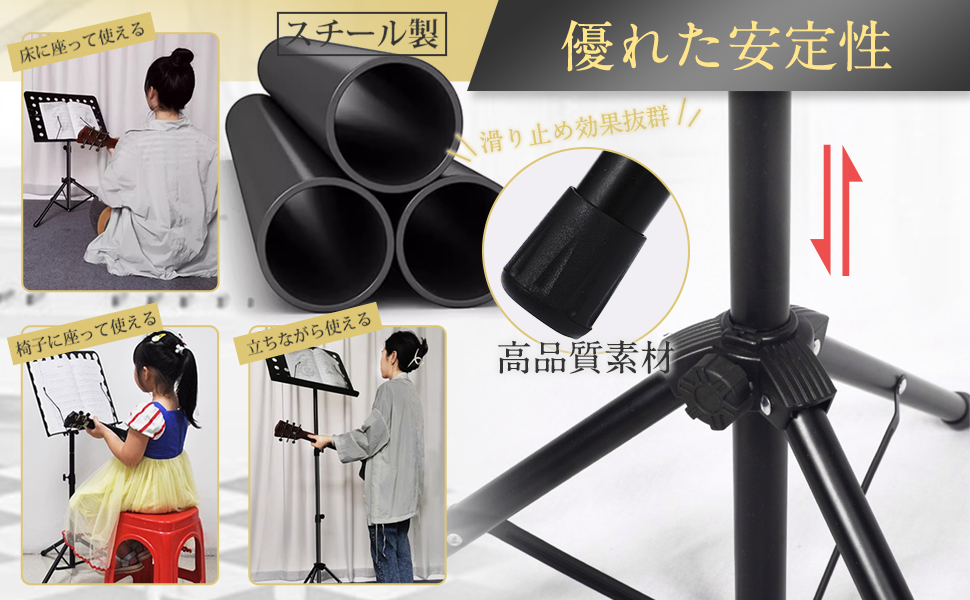 床に座って使える

スチール製

優れた安定性

滑り止め効果抜群

高品質素材

椅子に座って使える

立ちながら使える