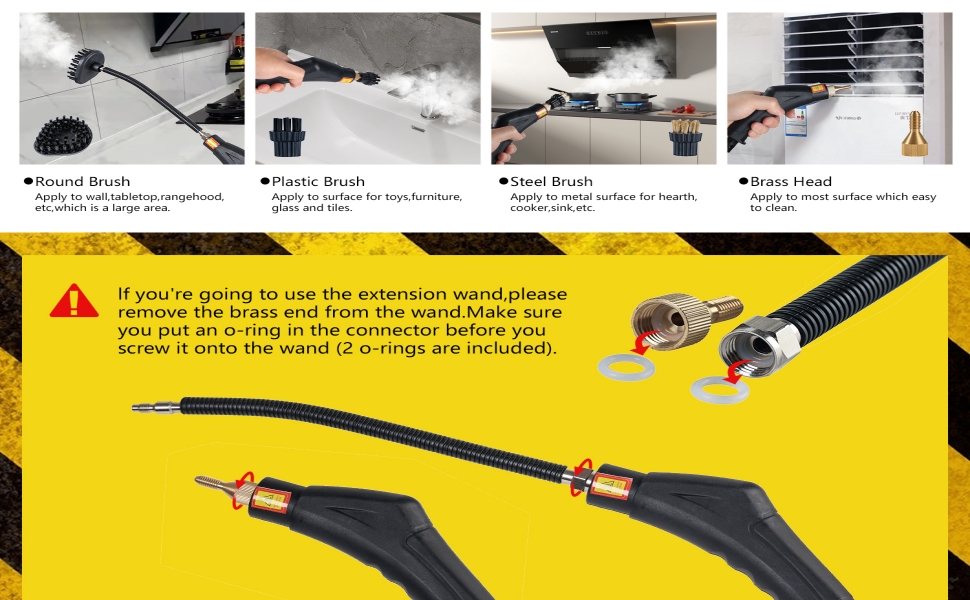 ●Round Brush
Apply to wall,tabletop,rangehood, etc,which is a large area.

●Plastic Brush
Apply to surface for toys,furniture, glass and tiles.

●Steel Brush
Apply to metal surface for hearth, cooker,sink,etc.

●Brass Head
Apply to most surface which easy to clean.

If you're going to use the extension wand,please remove the brass end from the wand.Make sure you put an o-ring in the connector before you screw it onto the wand (2 o-rings are included).