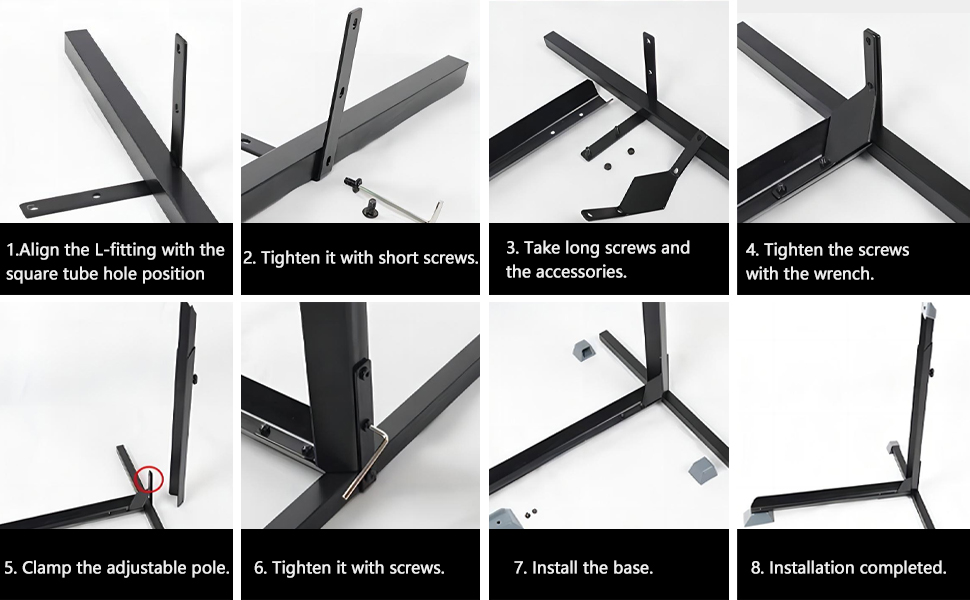 1.Align the L-fitting with the square tube hole position

2. Tighten it with short screws.

3. Take long screws and the accessories.

4. Tighten the screws with the wrench.

5. Clamp the adjustable pole.

6. Tighten it with screws.

7. Install the base.

8. Installation completed.