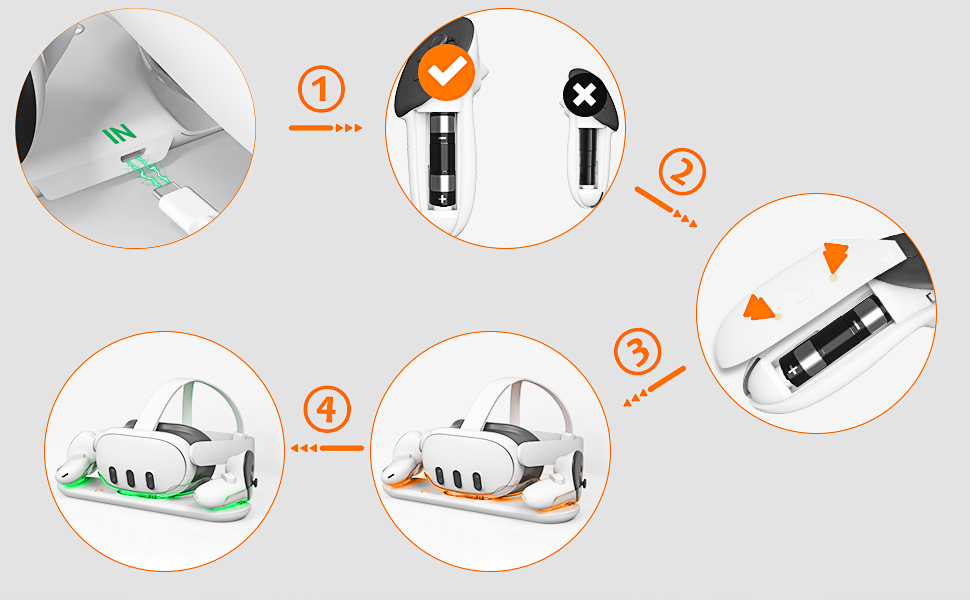 IN

1

+

2

+

3

4