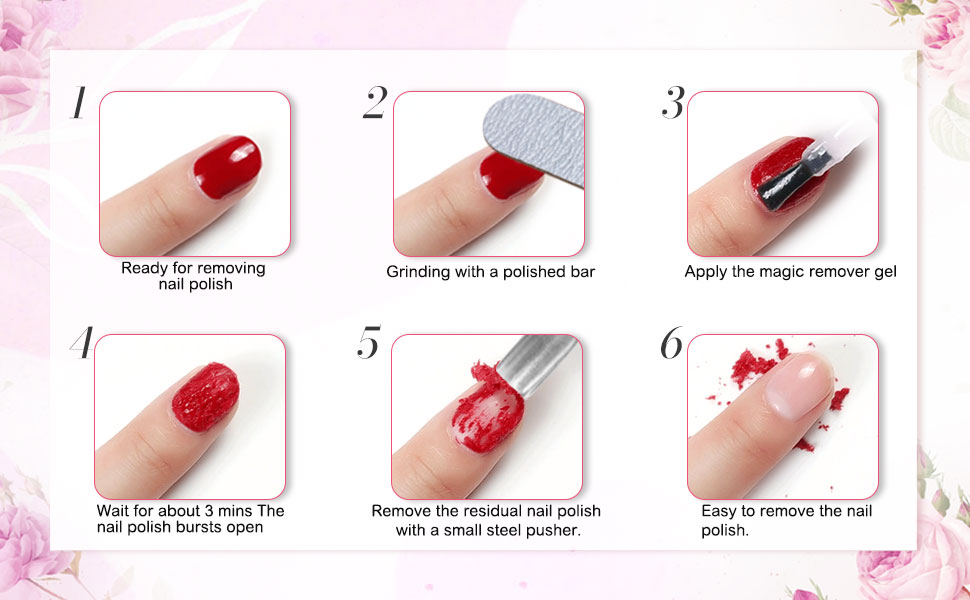 1

Ready for removing nail polish

2

Grinding with a polished bar

3

Apply the magic remover gel

4

Wait for about 3 mins The nail polish bursts open

5

Remove the residual nail polish with a small steel pusher.

6

Easy to remove the nail polish.