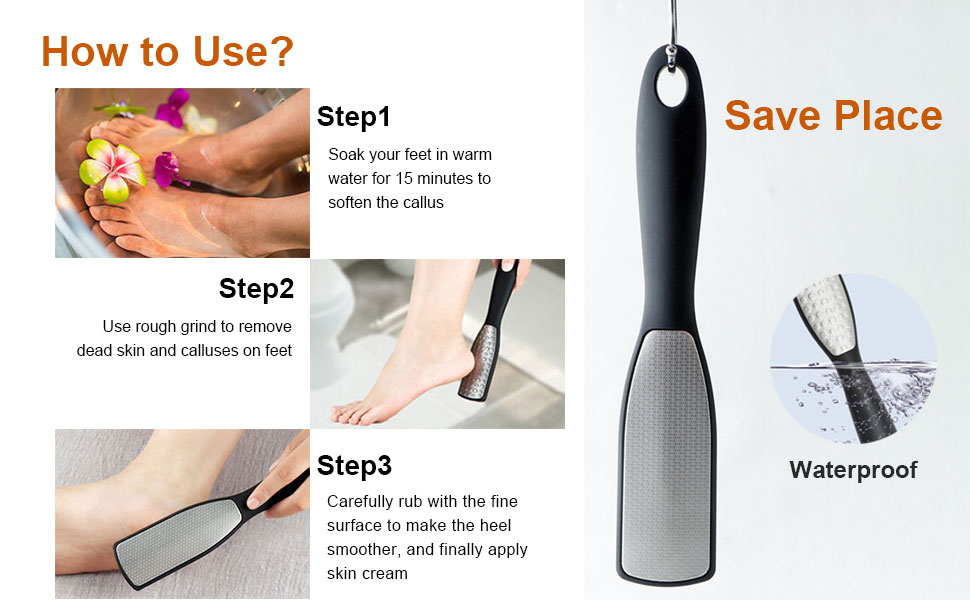 How to Use?

Step1

Soak your feet in warm water for 15 minutes to soften the callus

Step2

Use rough grind to remove dead skin and calluses on feet

Step3

Carefully rub with the fine surface to make the heel smoother, and finally apply skin cream

Save Place

Waterproof